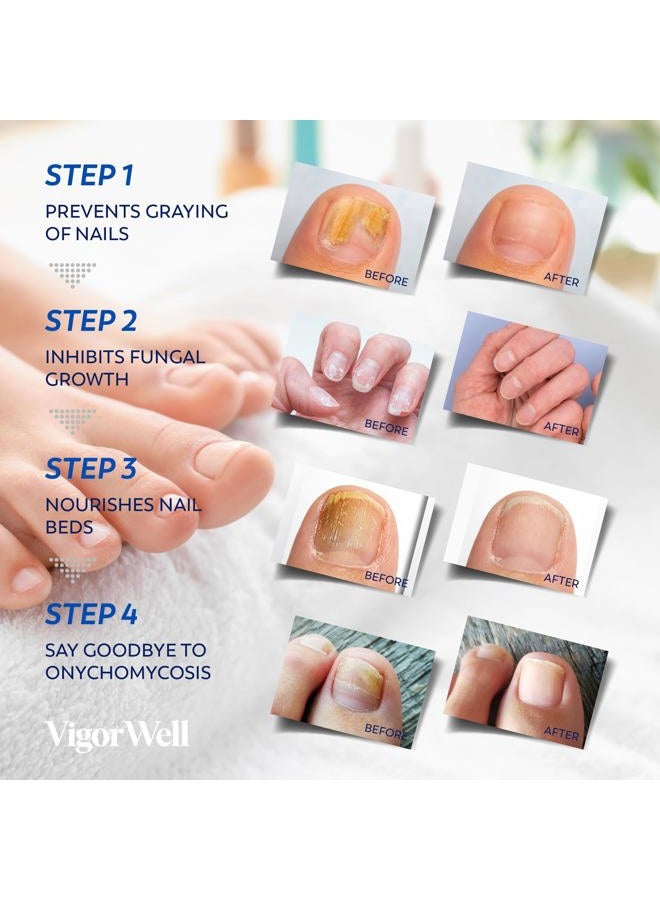 STEP 1
PREVENTS GRAYING OF NAILS

BEFORE
AFTER

STEP 2
INHIBITS FUNGAL GROWTH

BEFORE
AFTER

STEP 3
NOURISHES NAIL BEDS

BEFORE
AFTER

STEP 4
SAY GOODBYE TO ONYCHOMYCOSIS

BEFORE
AFTER

VigorWell