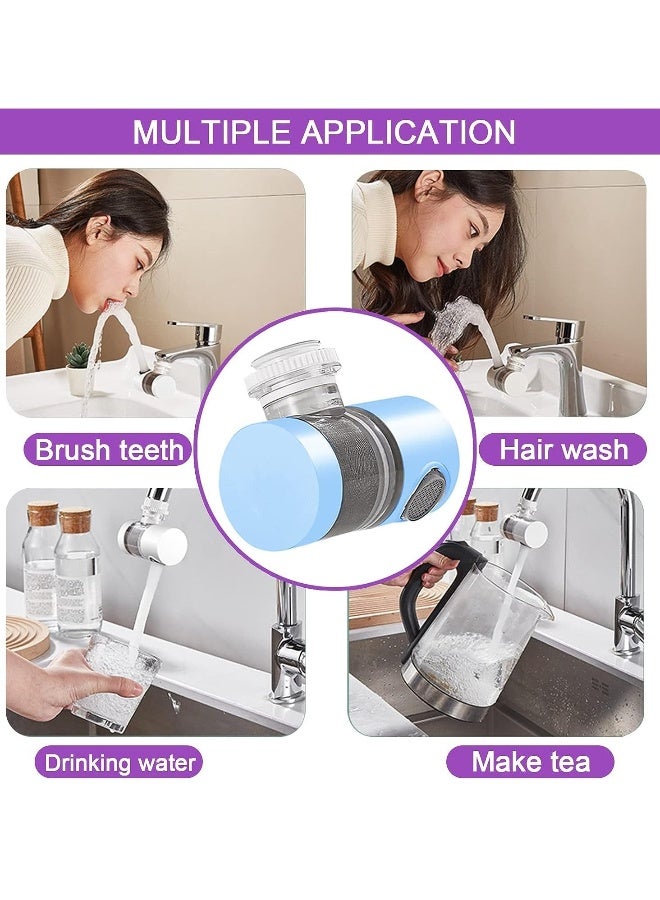 MULTIPLE APPLICATION

Brush teeth

Hair wash

Drinking water

Make tea