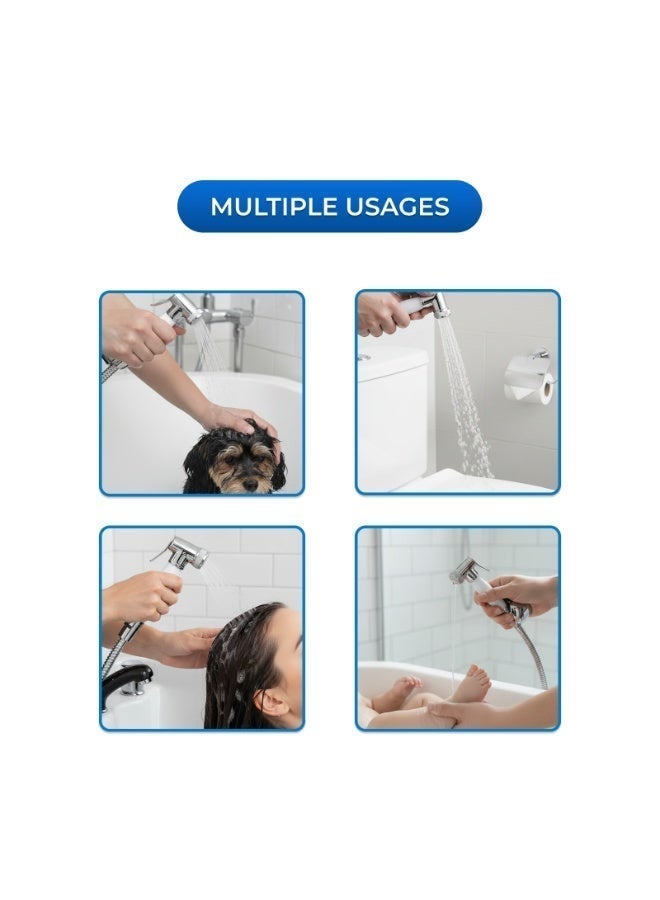 MULTIPLE USAGES