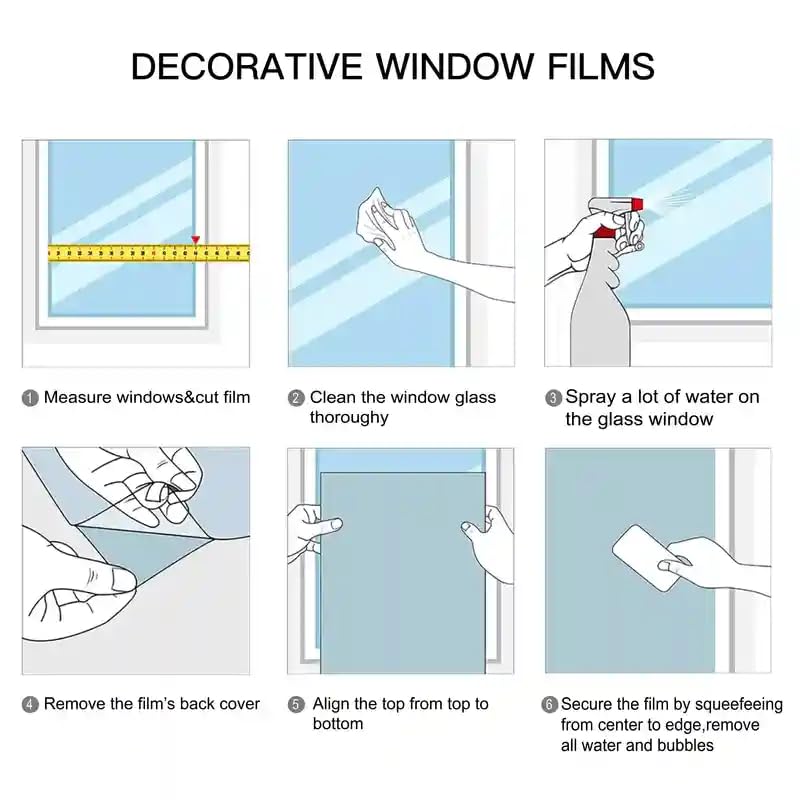 DECORATIVE WINDOW FILMS

① Measure windows&cut film

② Clean the window glass thoroughy

③ Spray a lot of water on the glass window

④ Remove the film's back cover

⑤ Align the top from top to bottom

⑥ Secure the film by squeefeeing from center to edge,remove all water and bubbles