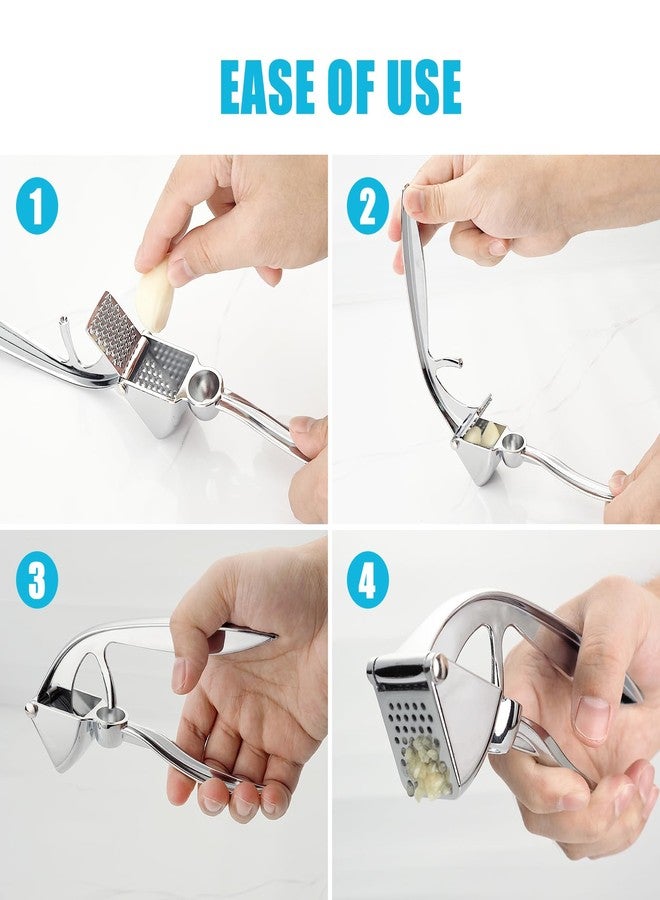 EASE OF USE

1

2

3

4