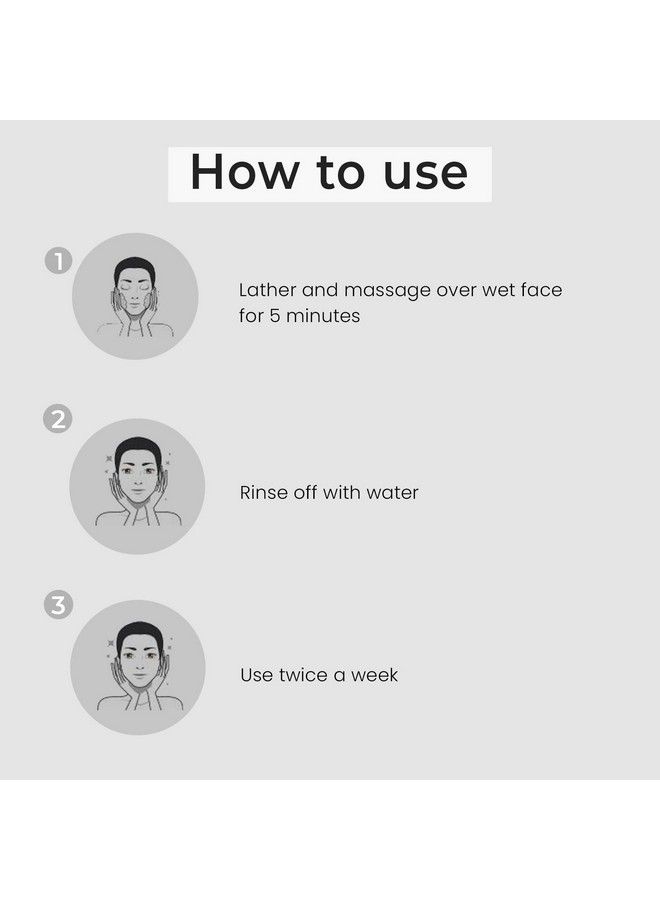 How to use

1

Lather and massage over wet face for 5 minutes

2

Rinse off with water

3

Use twice a week