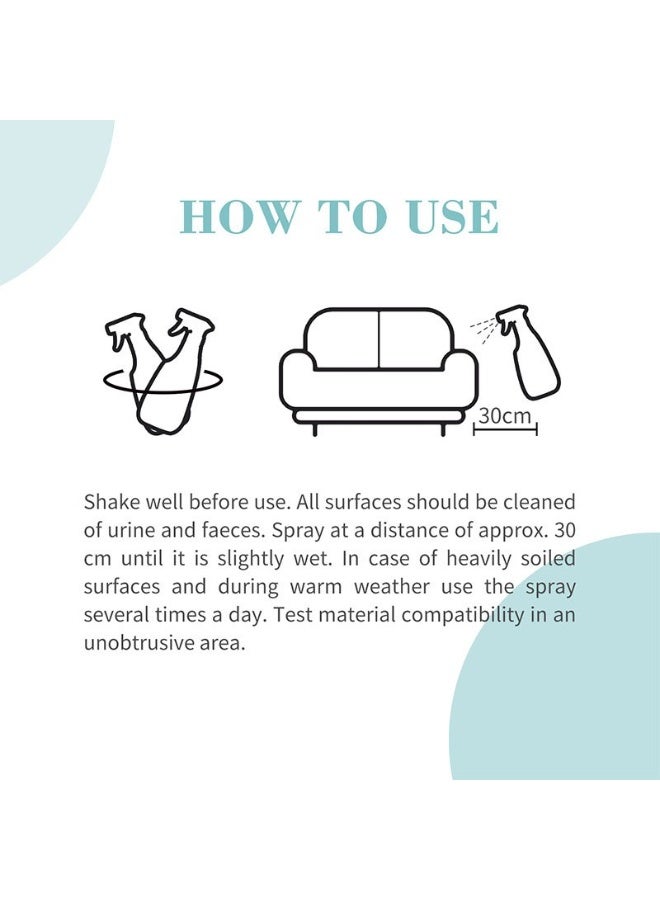 HOW TO USE

30cm

Shake well before use. All surfaces should be cleaned of urine and faeces. Spray at a distance of approx. 30 cm until it is slightly wet. In case of heavily soiled surfaces and during warm weather use the spray several times a day. Test material compatibility in an unobtrusive area.