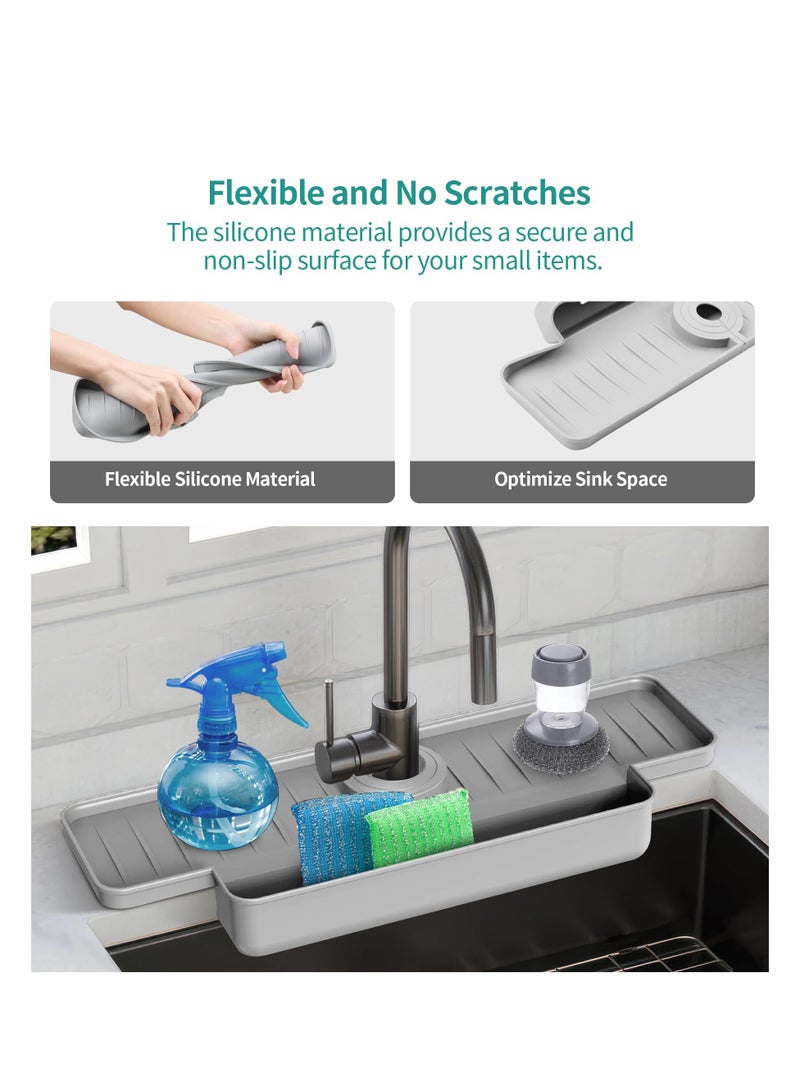 Flexible and No Scratches
The silicone material provides a secure and non-slip surface for your small items.

Flexible Silicone Material

Optimize Sink Space