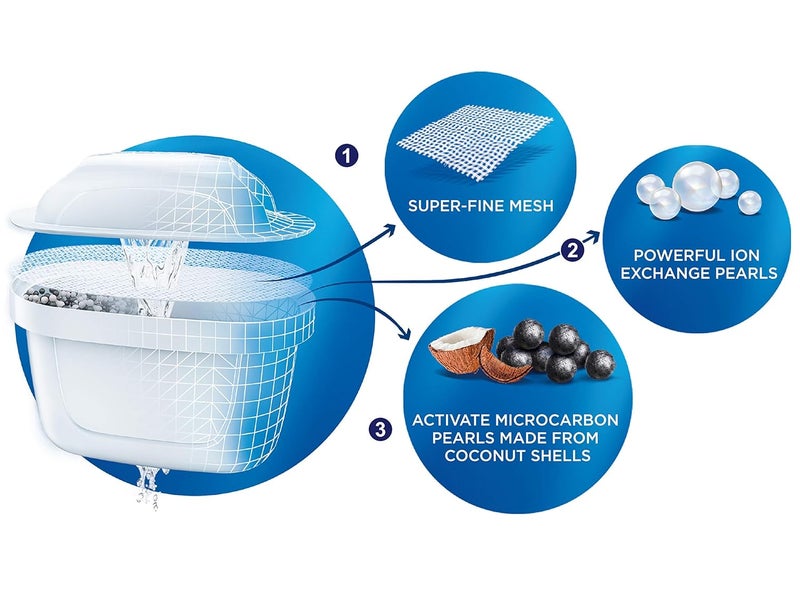 1

SUPER-FINE MESH

2

POWERFUL ION EXCHANGE PEARLS

3

ACTIVATE MICROCARBON PEARLS MADE FROM COCONUT SHELLS