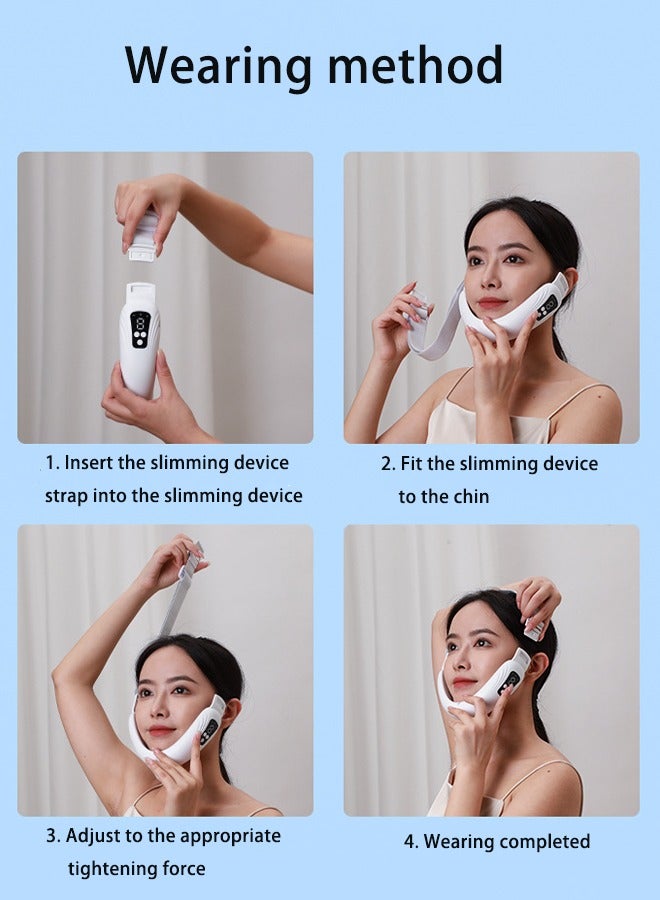 Wearing method

1. Insert the slimming device strap into the slimming device

2. Fit the slimming device to the chin

3. Adjust to the appropriate tightening force

4. Wearing completed