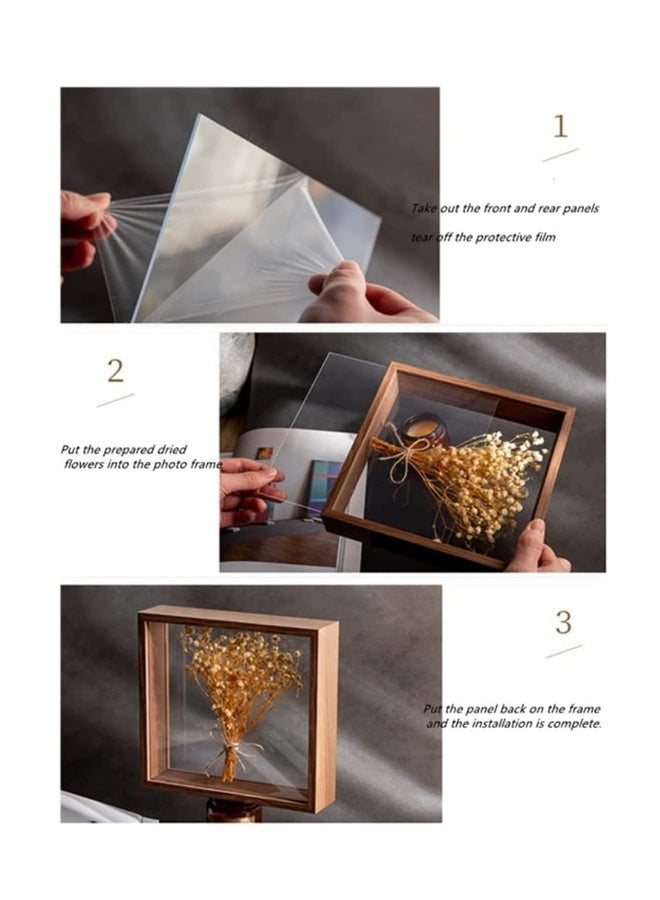 1

Take out the front and rear panels

tear off the protective film

2

Put the prepared dried flowers into the photo frame

3

Put the panel back on the frame and the installation is complete.