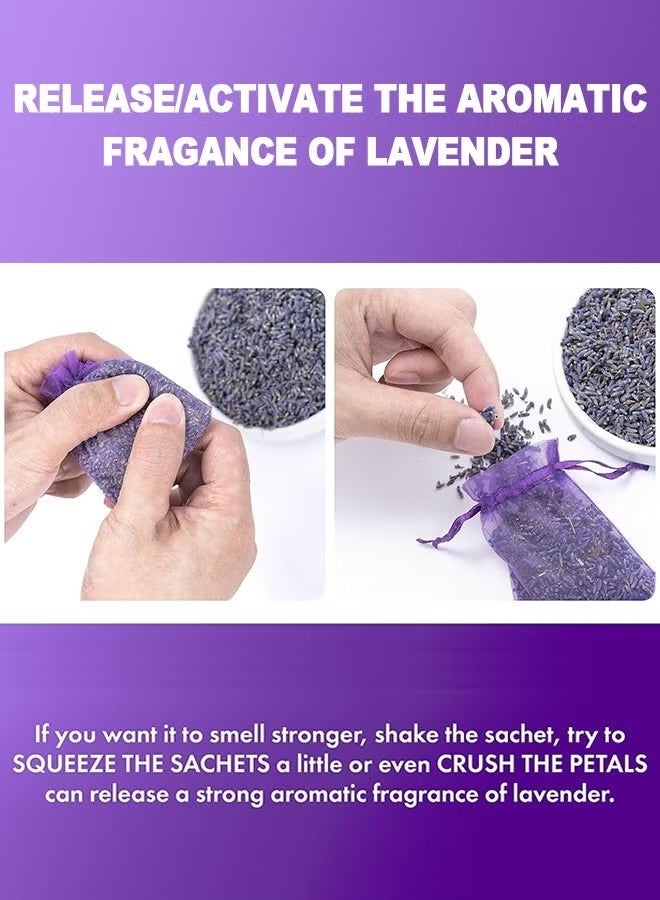 RELEASE/ACTIVATE THE AROMATIC FRAGANCE OF LAVENDER

If you want it to smell stronger, shake the sachet, try to SQUEEZE THE SACHETS a little or even CRUSH THE PETALS can release a strong aromatic fragrance of lavender.