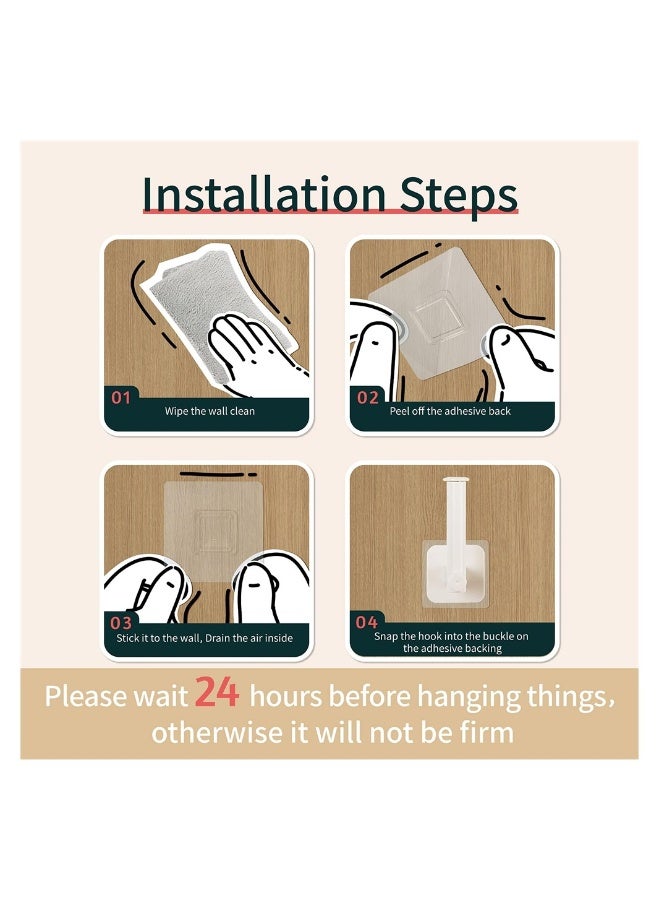 Installation Steps

01
Wipe the wall clean

02
Peel off the adhesive back

03
Stick it to the wall, Drain the air inside

04
Snap the hook into the buckle on the adhesive backing

Please wait 24 hours before hanging things, otherwise it will not be firm