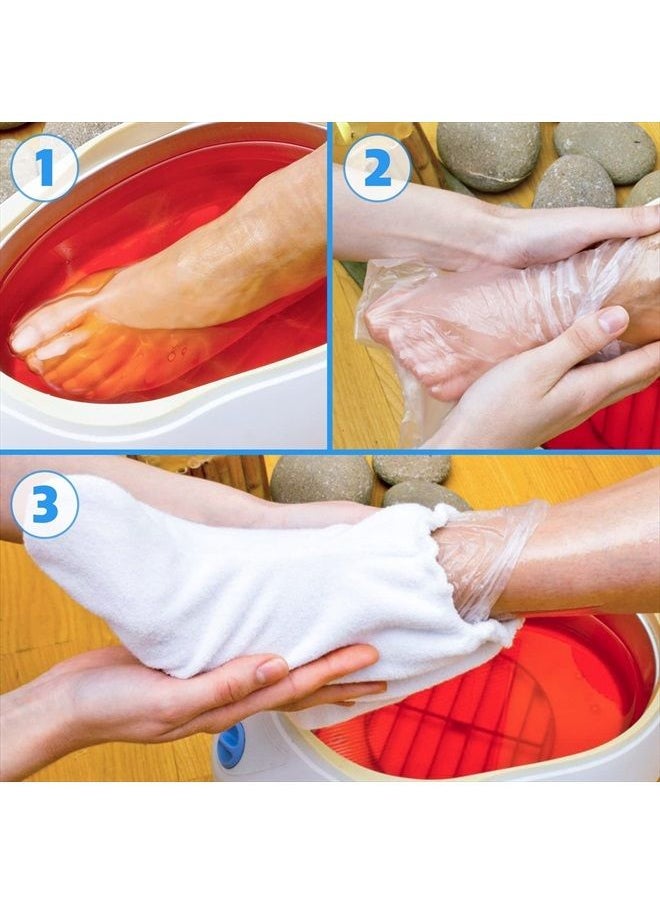 1

2

3