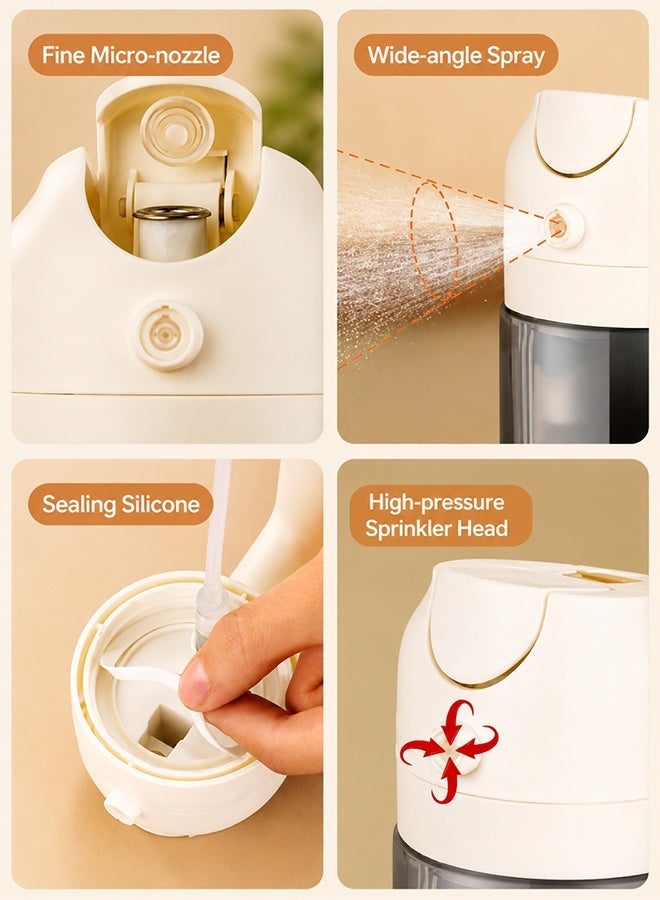 Fine Micro-nozzle

Wide-angle Spray

Sealing Silicone

High-pressure
Sprinkler Head