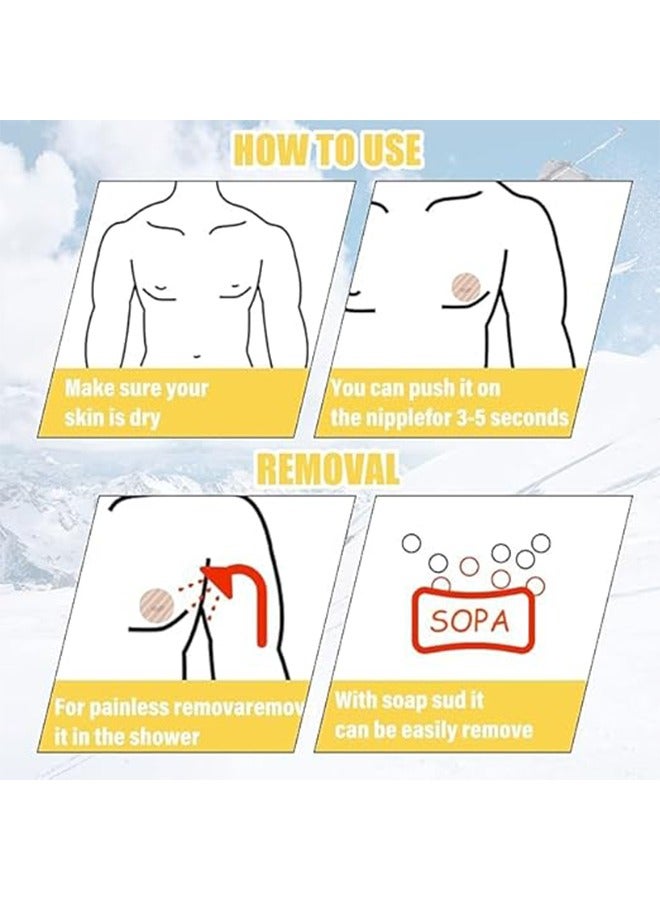 HOW TO USE

Make sure your skin is dry

You can push it on the nipplefor 3-5 seconds

REMOVAL

For painless removaremov it in the shower

SOPA

With soap sud it can be easily remove