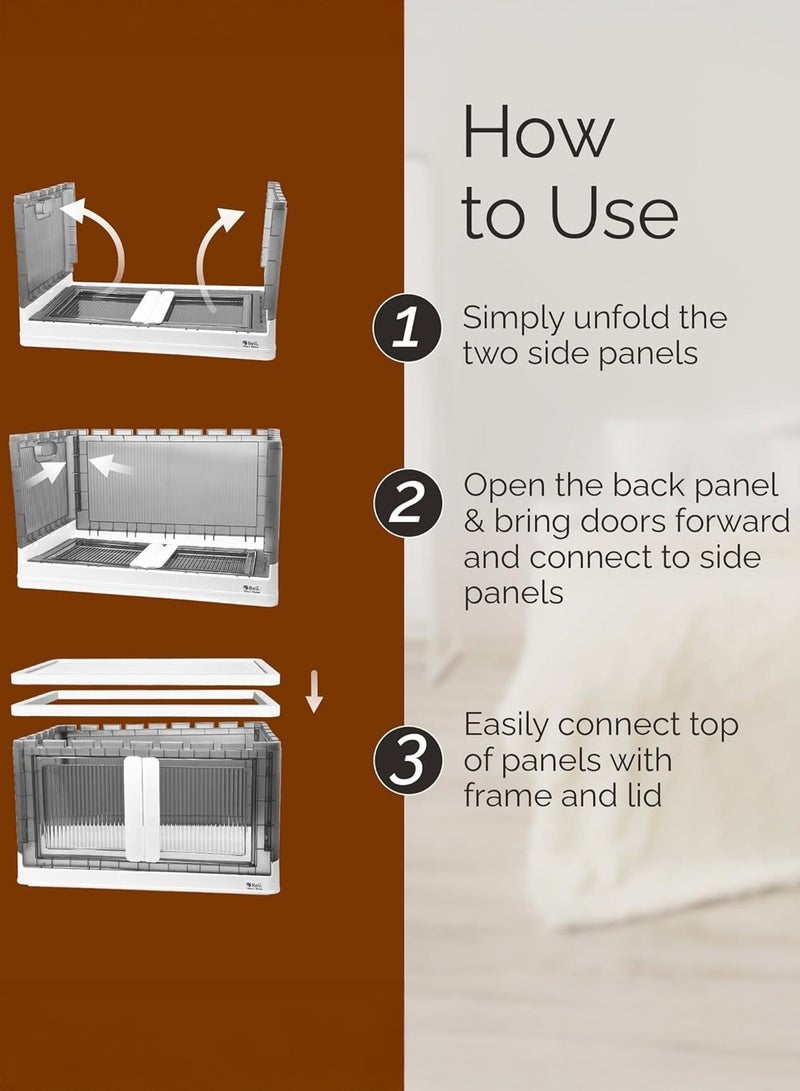 How to Use

1 Simply unfold the two side panels

2 Open the back panel & bring doors forward and connect to side panels

3 Easily connect top of panels with frame and lid