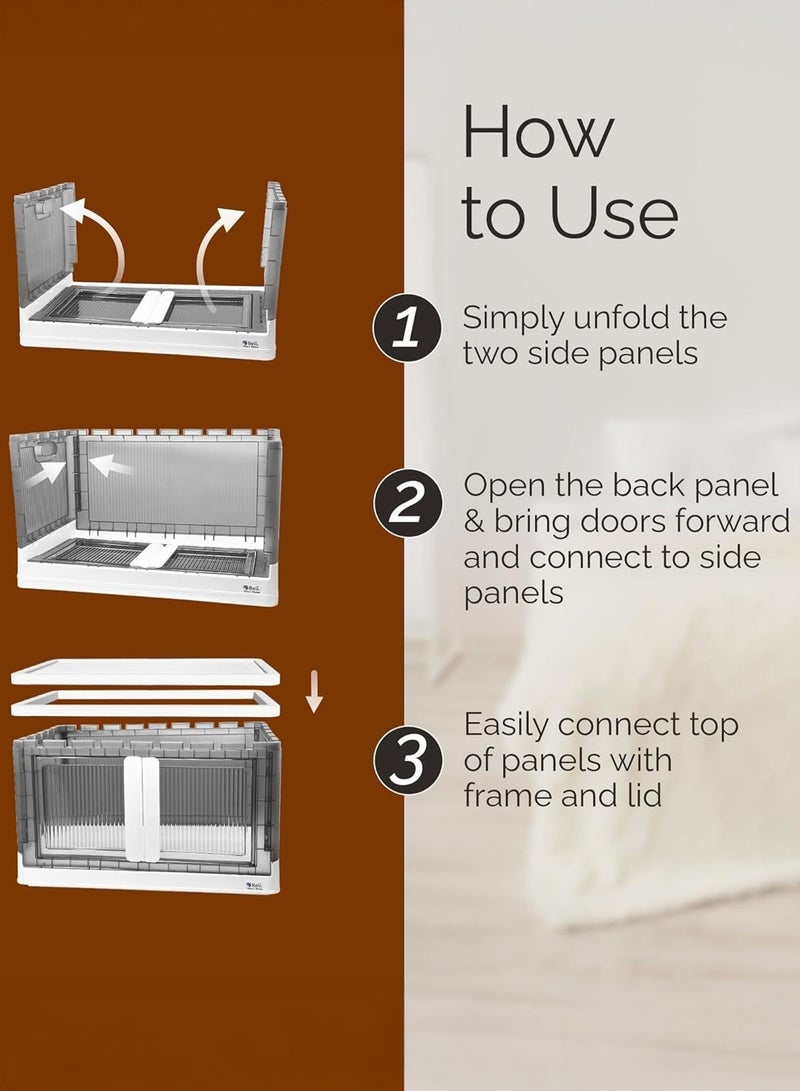 How to Use

1 Simply unfold the two side panels

2 Open the back panel & bring doors forward and connect to side panels

3 Easily connect top of panels with frame and lid