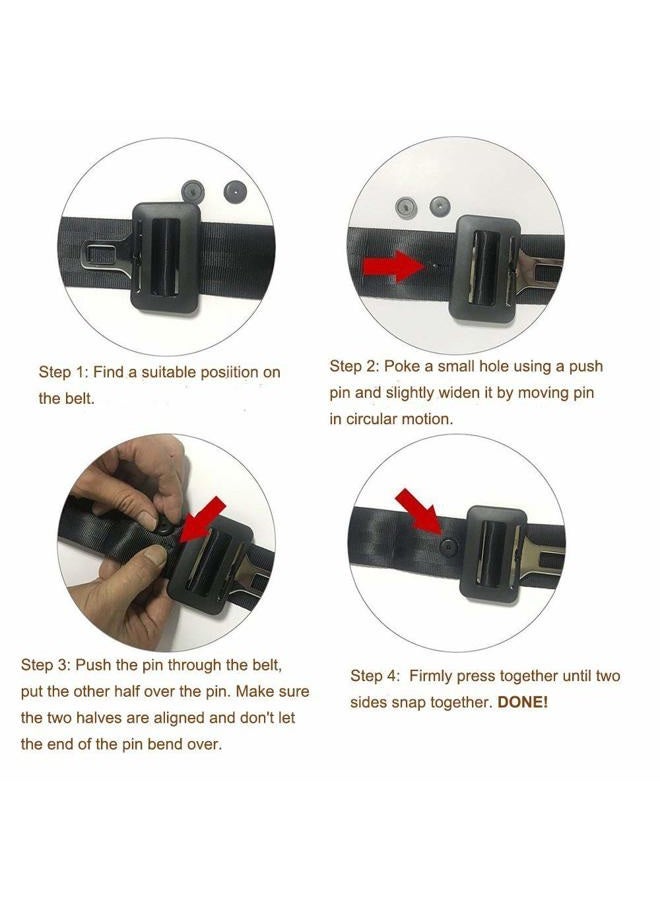 Step 1: Find a suitable posiition on the belt.

Step 2: Poke a small hole using a push pin and slightly widen it by moving pin in circular motion.

Step 3: Push the pin through the belt, put the other half over the pin. Make sure the two halves are aligned and don't let the end of the pin bend over.

Step 4: Firmly press together until two sides snap together. DONE!