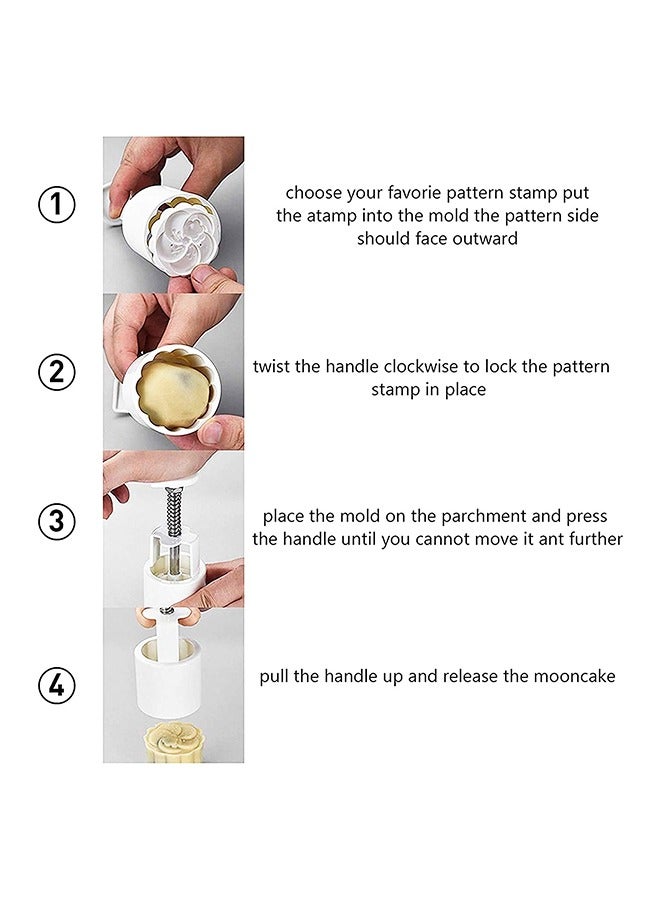 ①

choose your favorie pattern stamp put the atamp into the mold the pattern side should face outward

②

twist the handle clockwise to lock the pattern stamp in place

③

place the mold on the parchment and press the handle until you cannot move it ant further

④

pull the handle up and release the mooncake