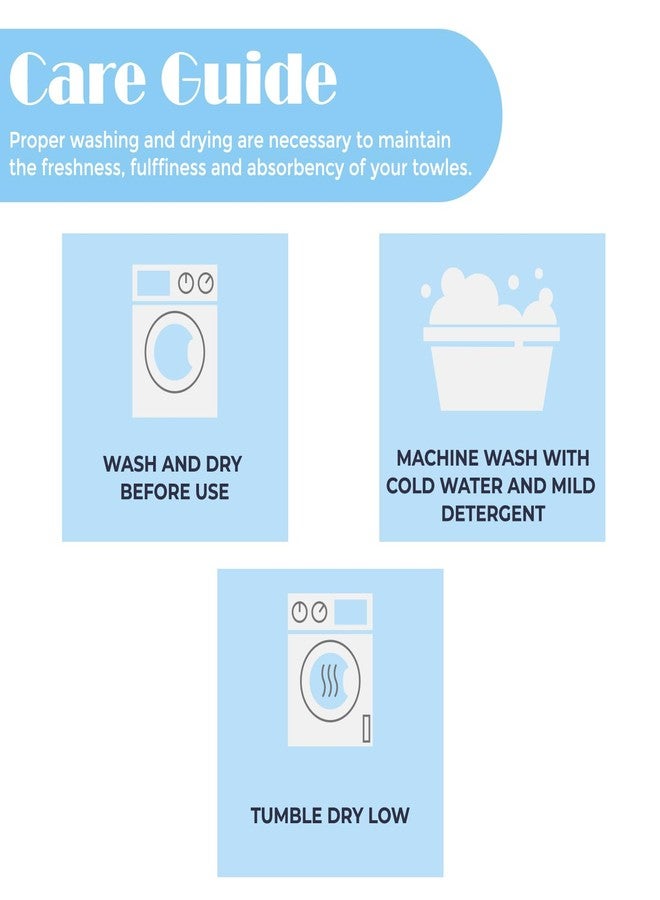 Care Guide

Proper washing and drying are necessary to maintain the freshness, fulffiness and absorbency of your towles.

WASH AND DRY BEFORE USE

MACHINE WASH WITH COLD WATER AND MILD DETERGENT

TUMBLE DRY LOW