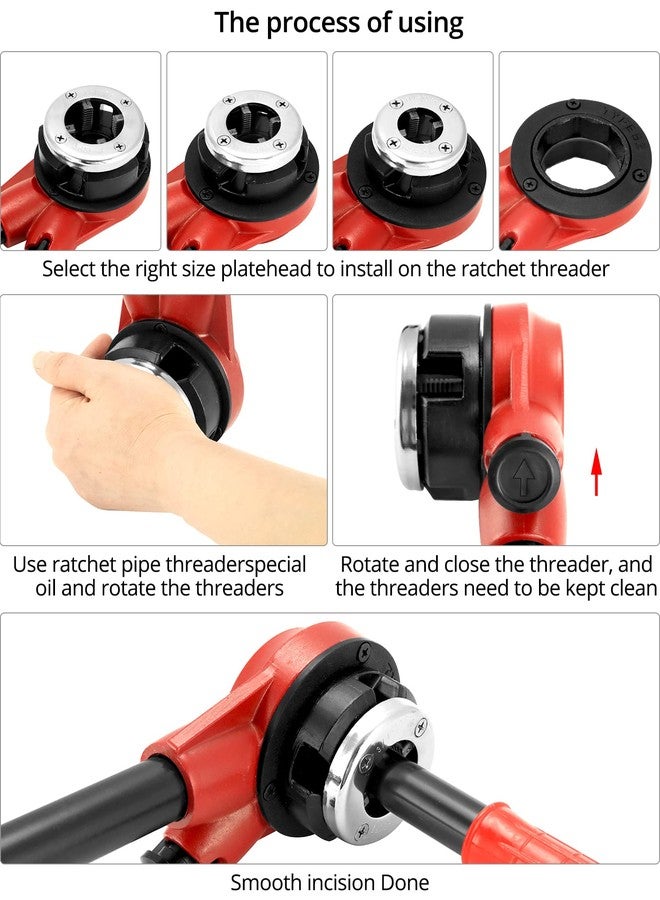 The process of using

Select the right size platehead to install on the ratchet threader

Use ratchet pipe threaderspecial oil and rotate the threaders

Rotate and close the threader, and the threaders need to be kept clean

Smooth incision Done