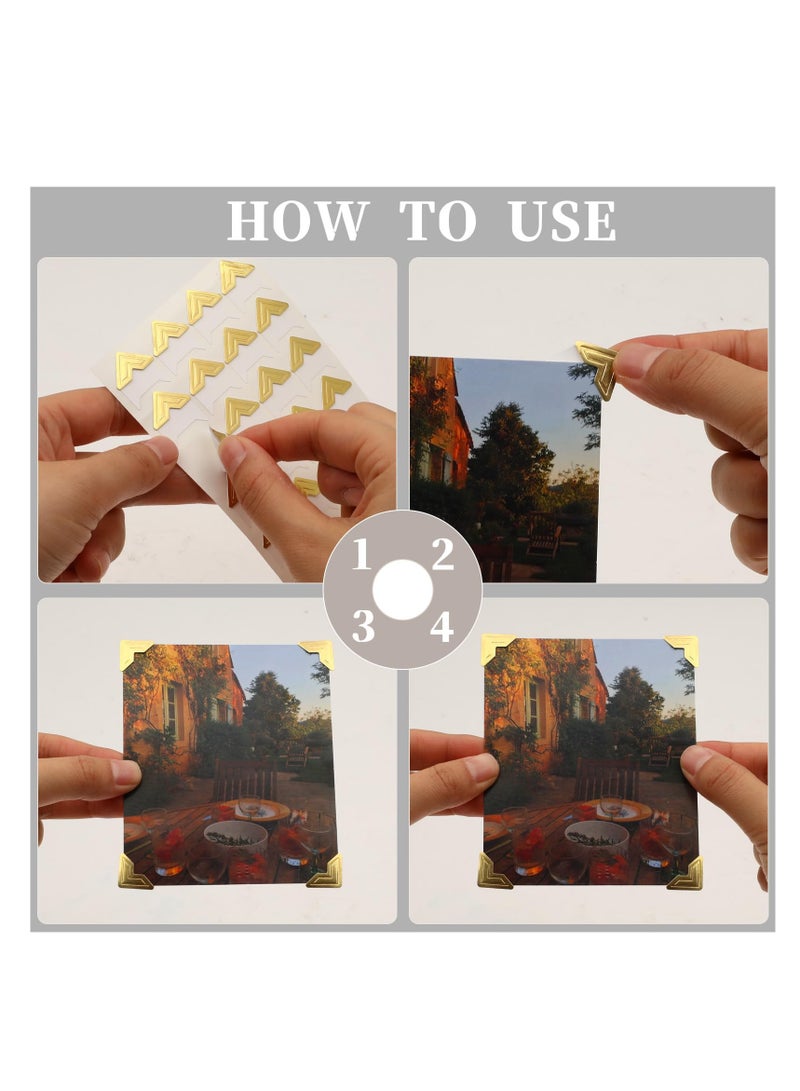 HOW TO USE

1 2
3 4