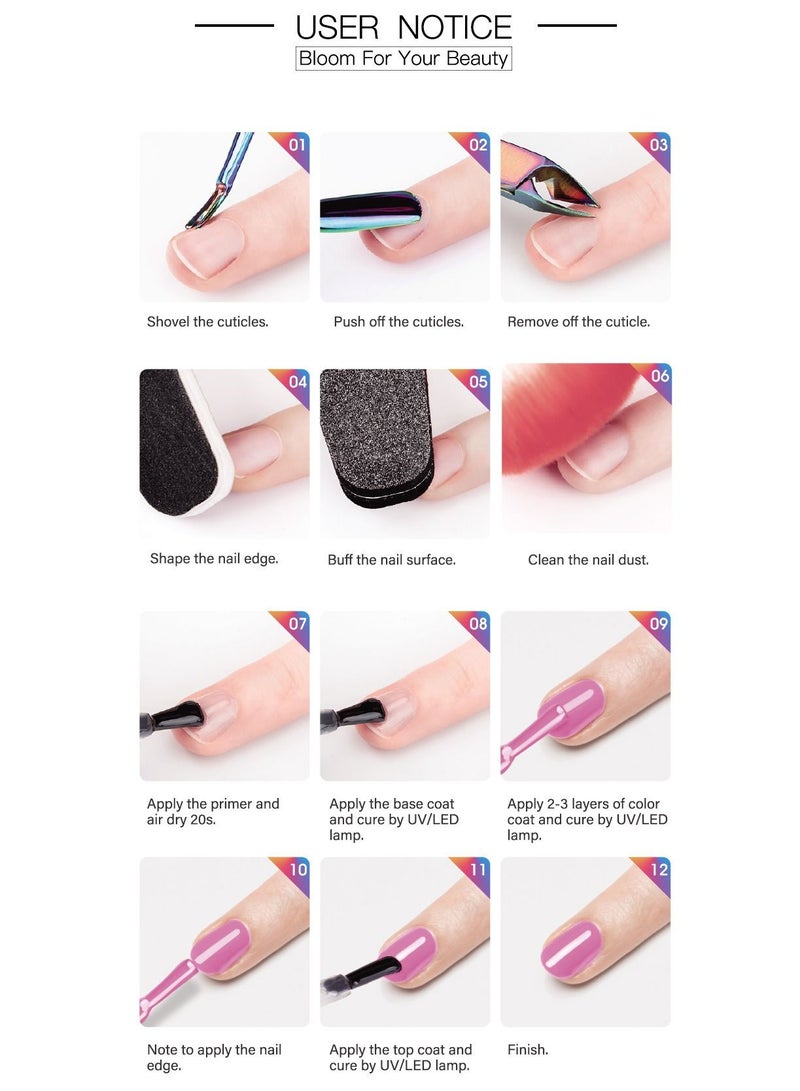 USER NOTICE
Bloom For Your Beauty

01
Shovel the cuticles.

02
Push off the cuticles.

03
Remove off the cuticle.

04
Shape the nail edge.

05
Buff the nail surface.

06
Clean the nail dust.

07
Apply the primer and air dry 20s.

08
Apply the base coat and cure by UV/LED lamp.

09
Apply 2-3 layers of color coat and cure by UV/LED lamp.

10
Note to apply the nail edge.

11
Apply the top coat and cure by UV/LED lamp.

12
Finish.