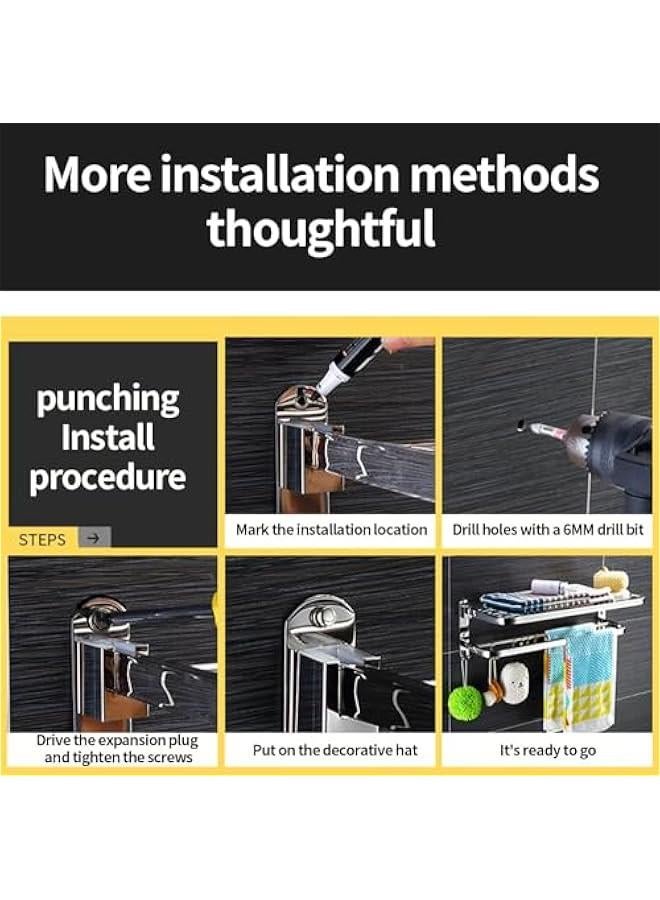 More installation methods thoughtful

punching Install procedure

STEPS →

Mark the installation location

Drill holes with a 6MM drill bit

Drive the expansion plug and tighten the screws

Put on the decorative hat

It's ready to go