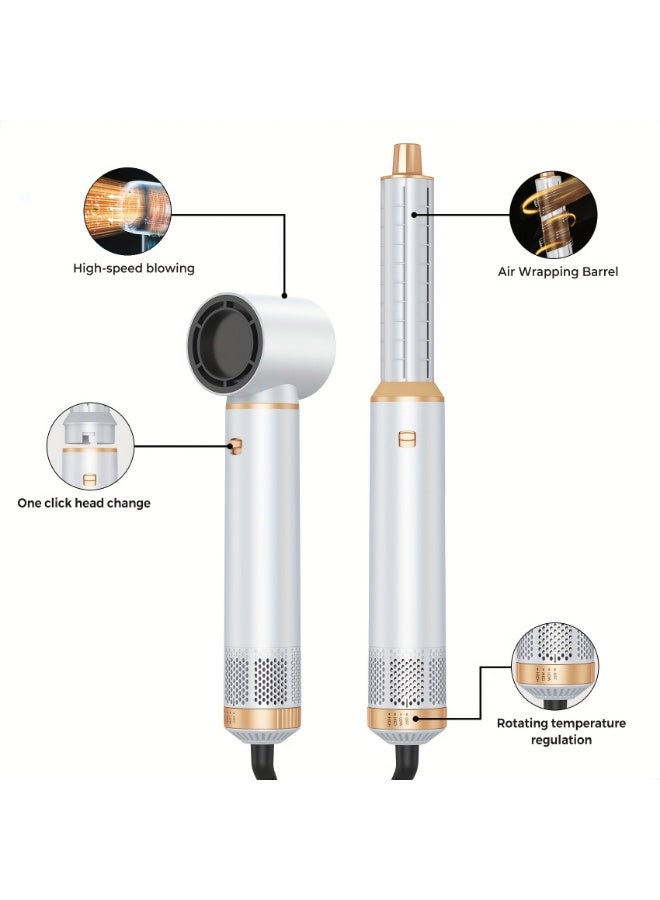 High-speed blowing

Air Wrapping Barrel

One click head change

Rotating temperature regulation