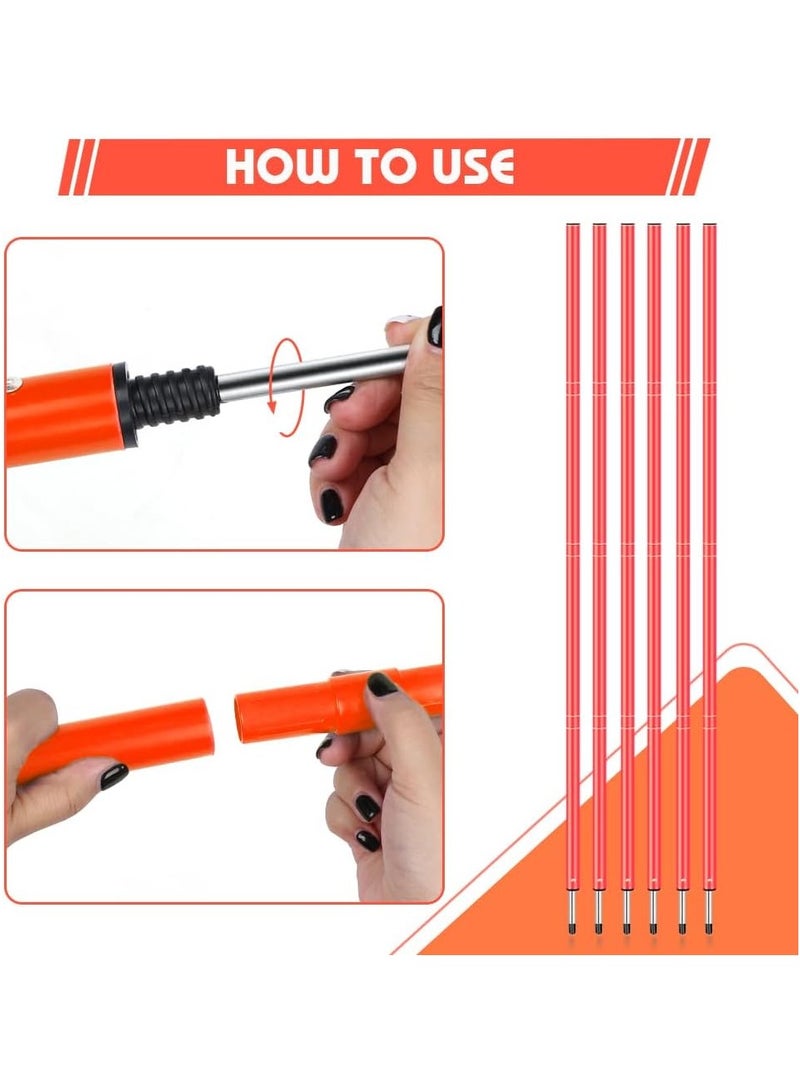 HOW TO USE