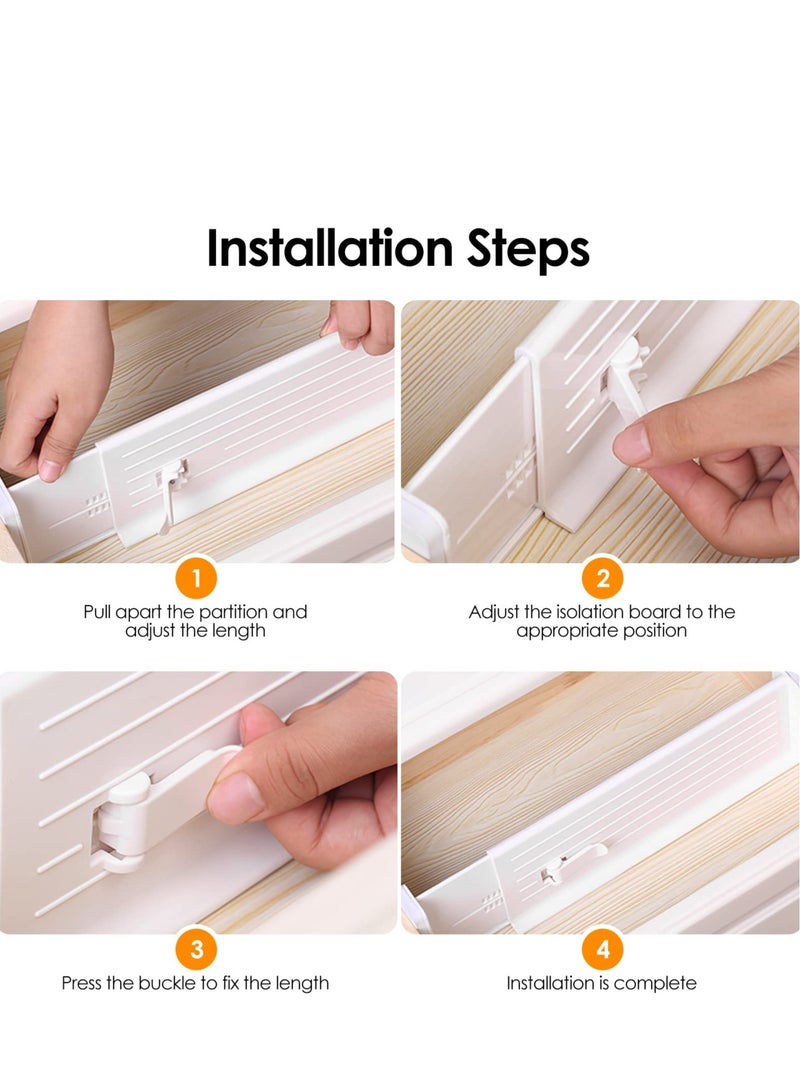 Installation Steps

1

Pull apart the partition and adjust the length

2

Adjust the isolation board to the appropriate position

3

Press the buckle to fix the length

4

Installation is complete