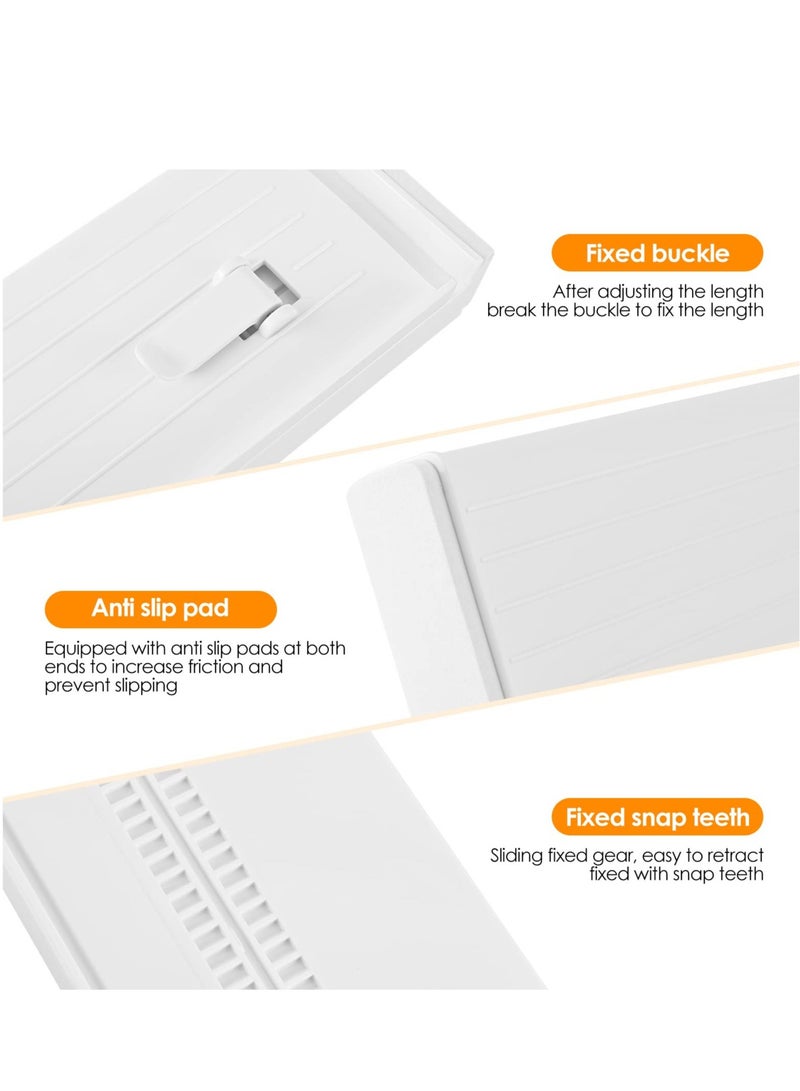 Fixed buckle

After adjusting the length break the buckle to fix the length

Anti slip pad

Equipped with anti slip pads at both ends to increase friction and prevent slipping

Fixed snap teeth

Sliding fixed gear, easy to retract fixed with snap teeth