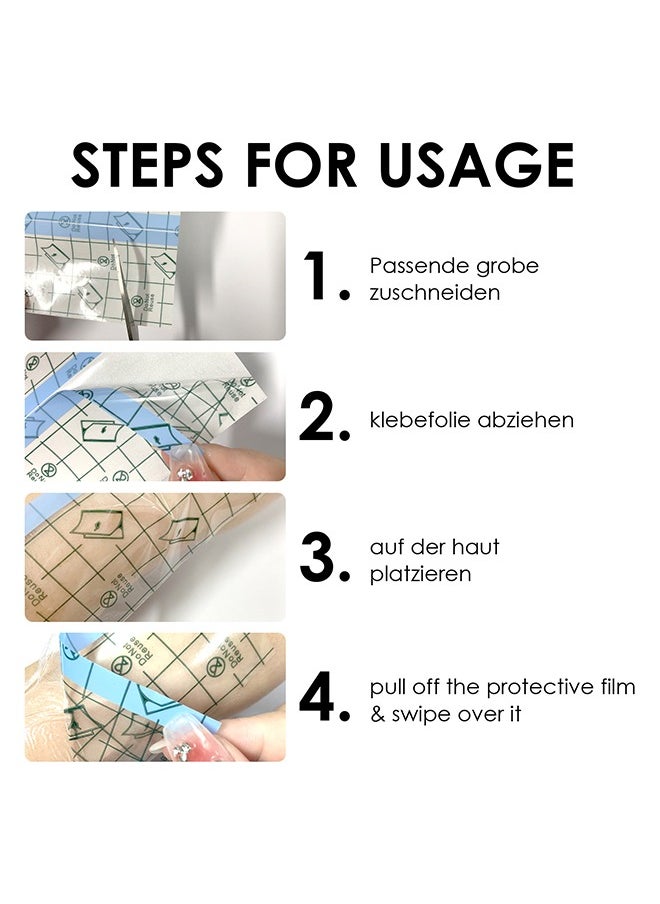 STEPS FOR USAGE

1. Passende grobe zuschneiden

2. klebefolie abziehen

3. auf der haut platzieren

4. pull off the protective film & swipe over it