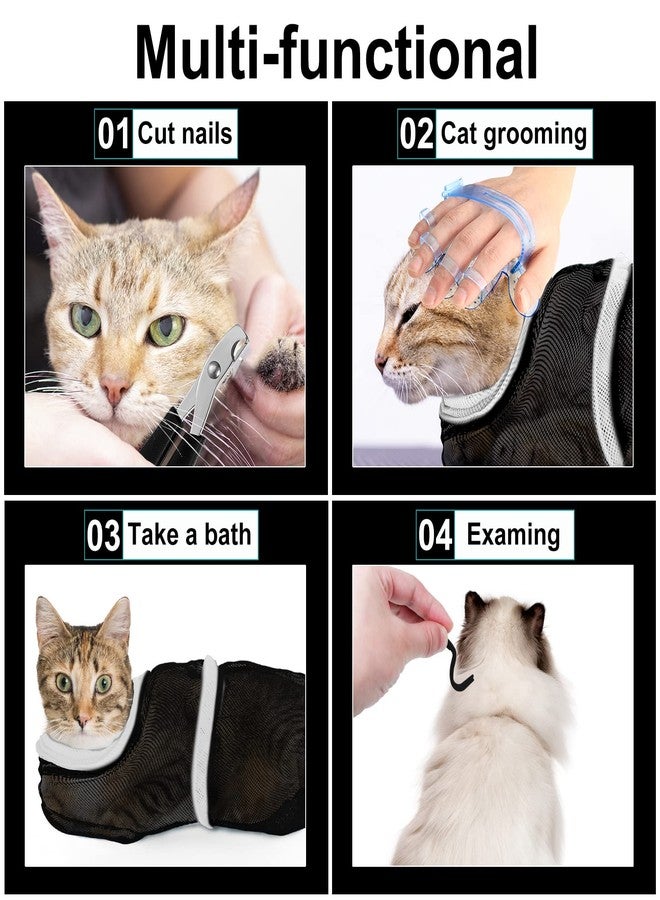 Multi-functional

01 Cut nails

02 Cat grooming

03 Take a bath

04 Examing