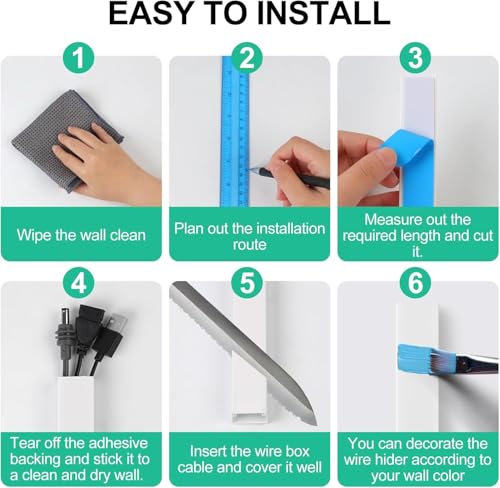 EASY TO INSTALL

1

Wipe the wall clean

2

Plan out the installation route

3

Measure out the required length and cut it.

4

Tear off the adhesive backing and stick it to a clean and dry wall.

5

Insert the wire box cable and cover it well

6

You can decorate the wire hider according to your wall color