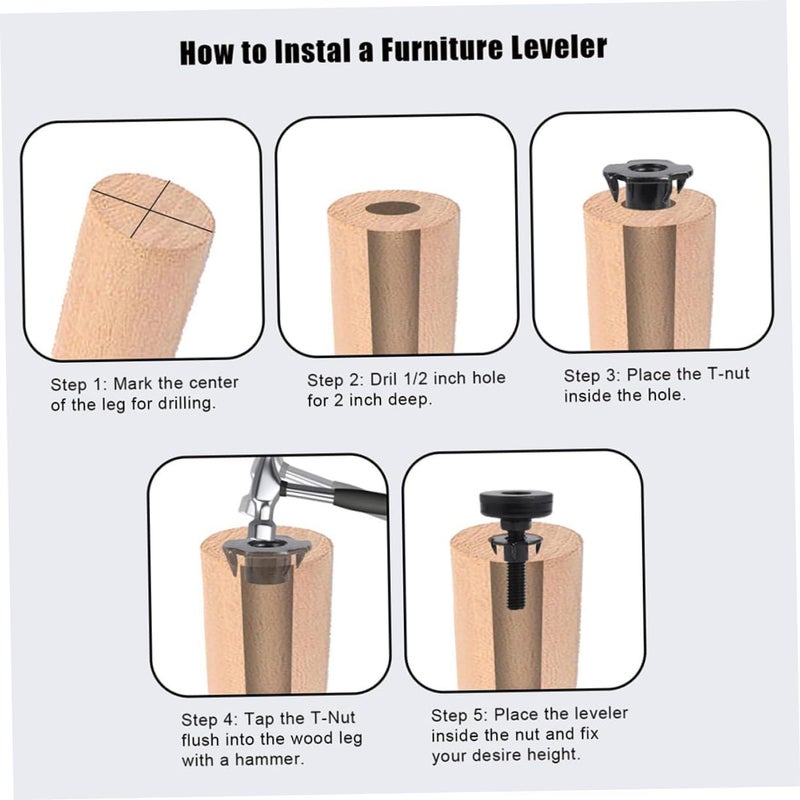 How to Instal a Furniture Leveler

Step 1: Mark the center of the leg for drilling.

Step 2: Dril 1/2 inch hole for 2 inch deep.

Step 3: Place the T-nut inside the hole.

Step 4: Tap the T-Nut flush into the wood leg with a hammer.

Step 5: Place the leveler inside the nut and fix your desire height.