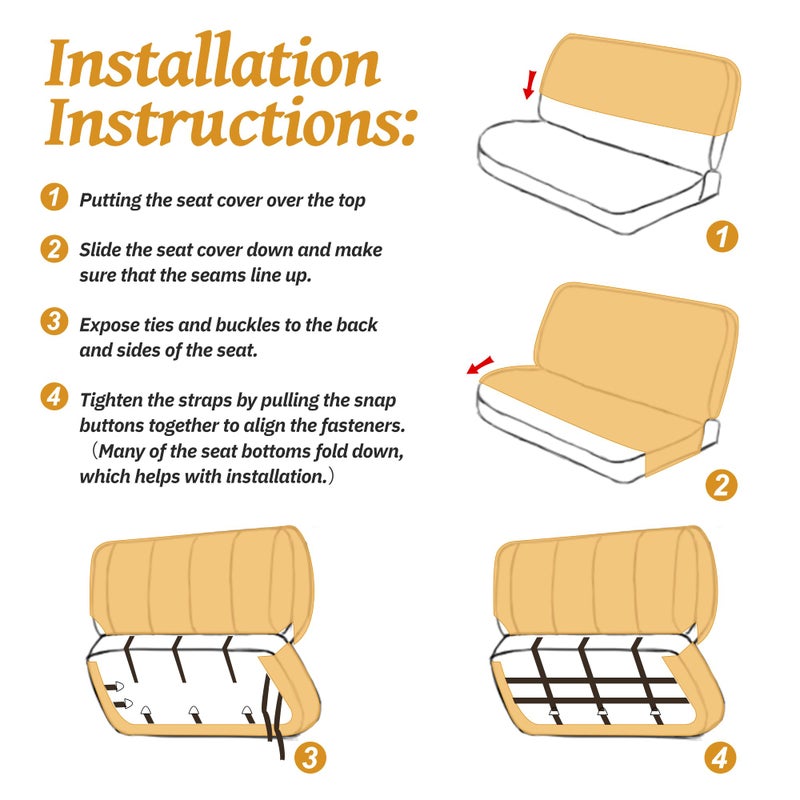 Installation Instructions:

1 Putting the seat cover over the top

2 Slide the seat cover down and make sure that the seams line up.

3 Expose ties and buckles to the back and sides of the seat.

4 Tighten the straps by pulling the snap buttons together to align the fasteners. （Many of the seat bottoms fold down, which helps with installation.）

1

2

3

4