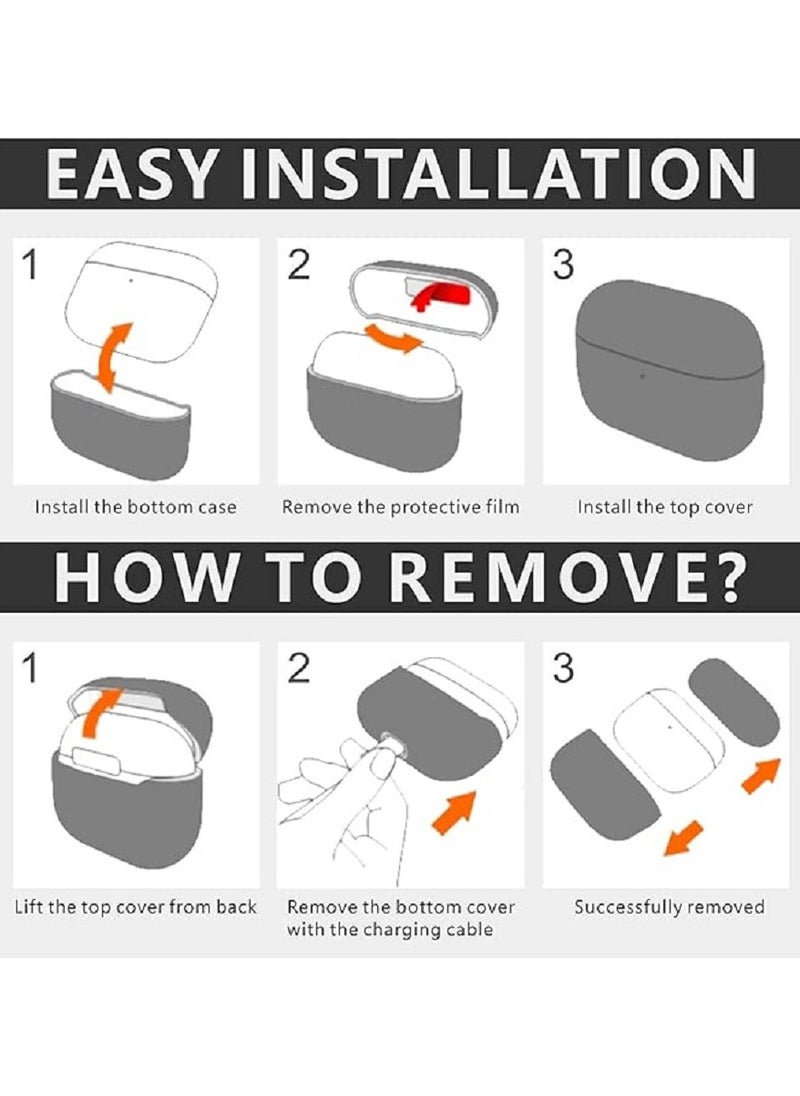 EASY INSTALLATION

1

Install the bottom case

2

Remove the protective film

3

Install the top cover

HOW TO REMOVE?

1

Lift the top cover from back

2

Remove the bottom cover with the charging cable

3

Successfully removed