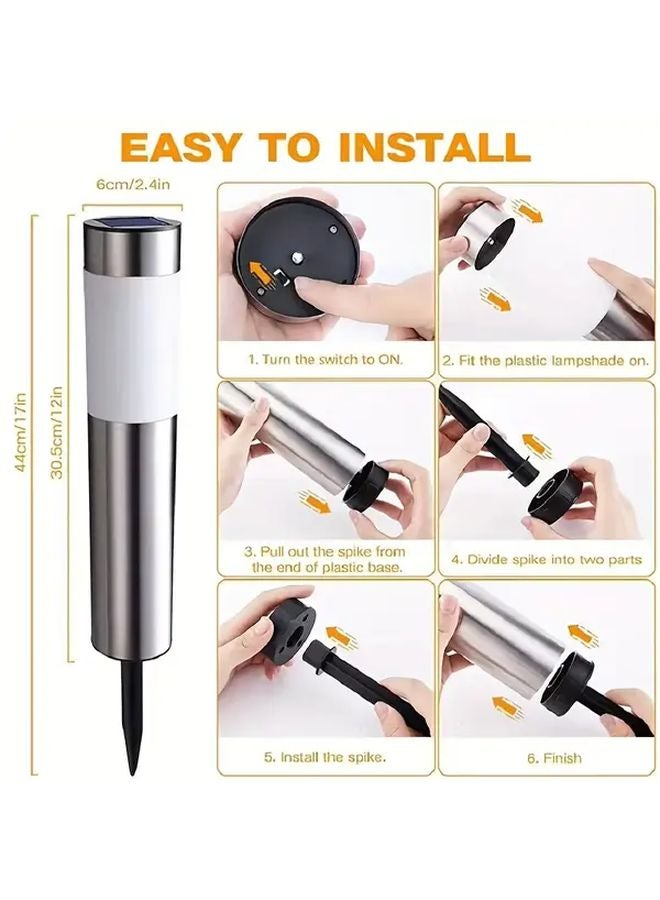 EASY TO INSTALL

6cm/2.4in

44cm/17in

30.5cm/12in

1. Turn the switch to ON.

2. Fit the plastic lampshade on.

3. Pull out the spike from the end of plastic base.

4. Divide spike into two parts

5. Install the spike.

6. Finish