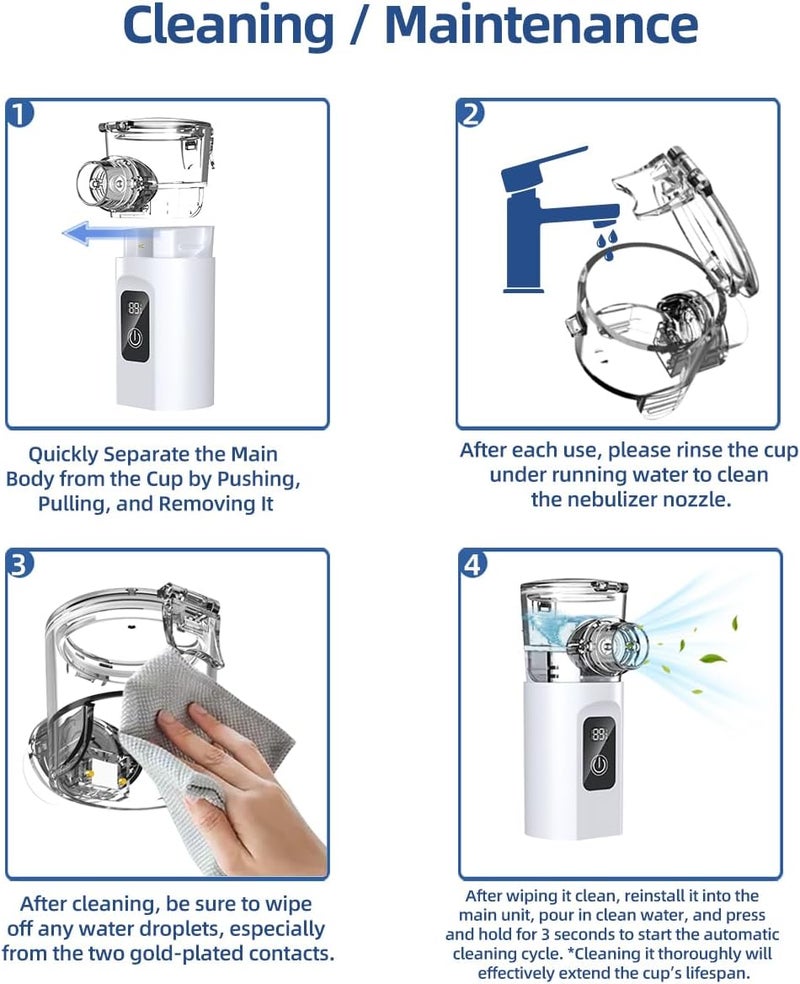 Cleaning / Maintenance

1

Quickly Separate the Main Body from the Cup by Pushing, Pulling, and Removing It

2

After each use, please rinse the cup under running water to clean the nebulizer nozzle.

3

After cleaning, be sure to wipe off any water droplets, especially from the two gold-plated contacts.

4

After wiping it clean, reinstall it into the main unit, pour in clean water, and press and hold for 3 seconds to start the automatic cleaning cycle. *Cleaning it thoroughly will effectively extend the cup's lifespan.