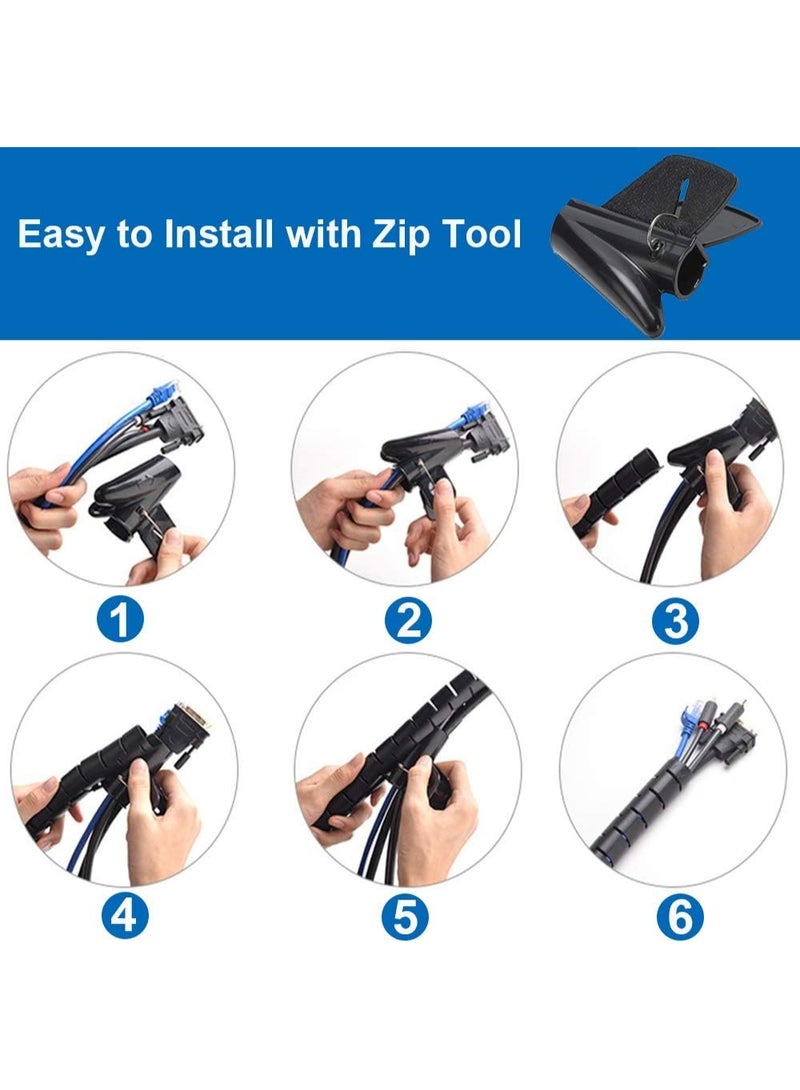 Easy to Install with Zip Tool

1

2

3

4

5

6