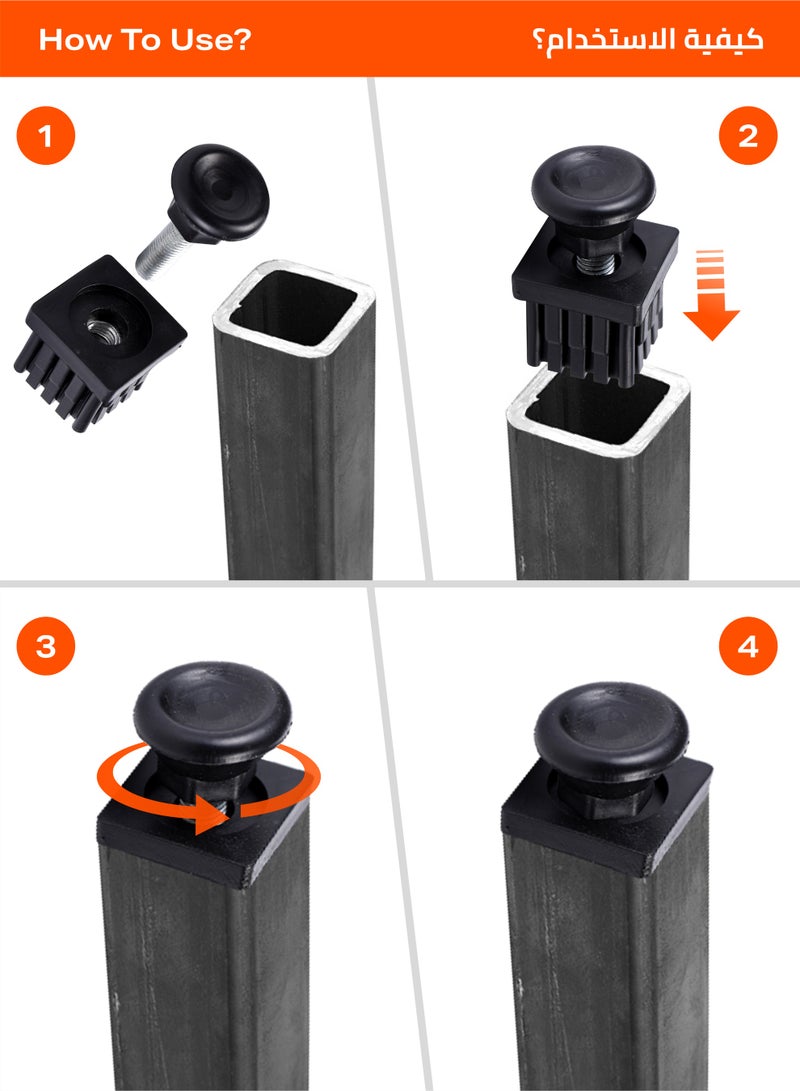 How To Use?

كيفية الاستخدام؟

1

2

3

4