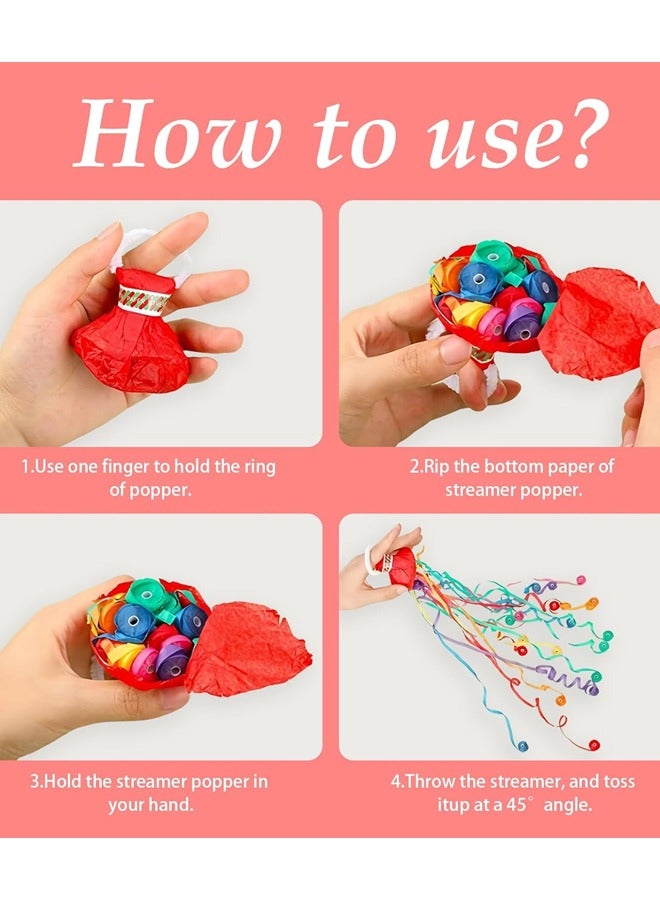 How to use?

1.Use one finger to hold the ring of popper.

2.Rip the bottom paper of streamer popper.

3.Hold the streamer popper in your hand.

4.Throw the streamer, and toss itup at a 45° angle.