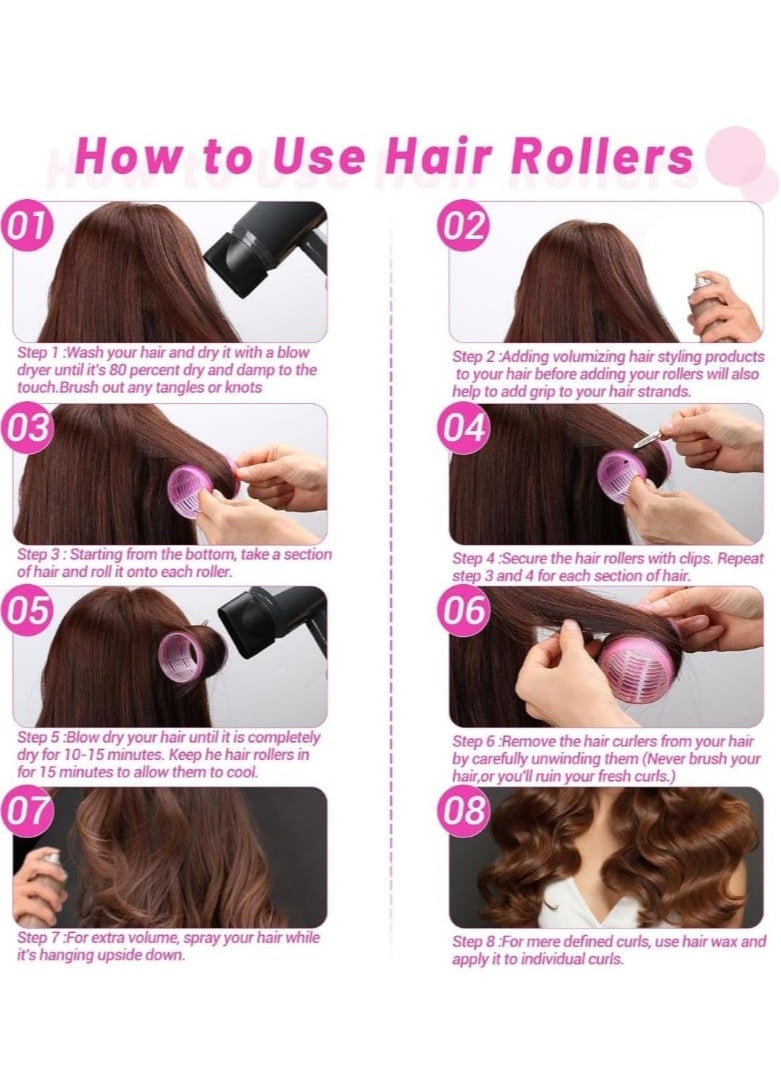 How to Use Hair Rollers

01

Step 1 :Wash your hair and dry it with a blow dryer until it's 80 percent dry and damp to the touch.Brush out any tangles or knots

02

Step 2 :Adding volumizing hair styling products to your hair before adding your rollers will also help to add grip to your hair strands.

03

Step 3 : Starting from the bottom, take a section of hair and roll it onto each roller.

04

Step 4 :Secure the hair rollers with clips. Repeat step 3 and 4 for each section of hair.

05

Step 5 :Blow dry your hair until it is completely dry for 10-15 minutes. Keep he hair rollers in for 15 minutes to allow them to cool.

06

Step 6 :Remove the hair curlers from your hair by carefully unwinding them (Never brush your hair,or you'll ruin your fresh curls.)

07

Step 7 :For extra volume, spray your hair while it's hanging upside down.

08

Step 8 :For mere defined curls, use hair wax and apply it to individual curls.