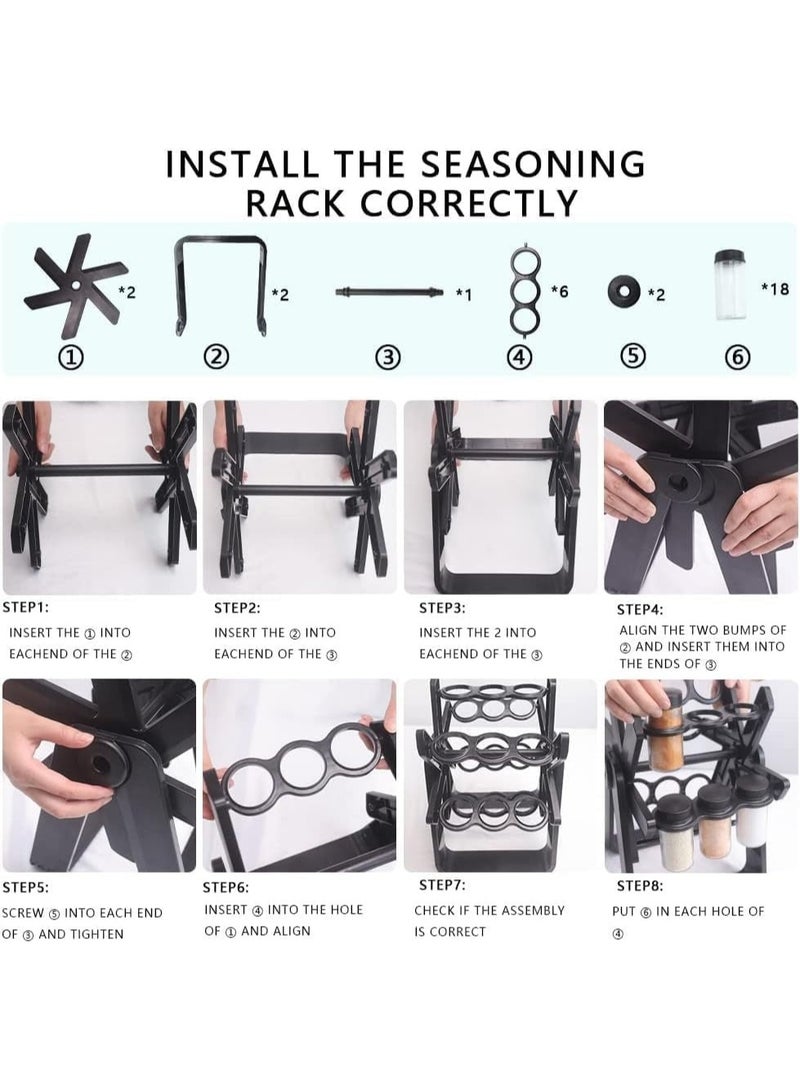 INSTALL THE SEASONING RACK CORRECTLY

*2 *2 *1 *6 *2 *18

① ② ③ ④ ⑤ ⑥

STEP1:
INSERT THE ① INTO EACHEND OF THE ②

STEP2:
INSERT THE ② INTO EACHEND OF THE ③

STEP3:
INSERT THE 2 INTO EACHEND OF THE ③

STEP4:
ALIGN THE TWO BUMPS OF ② AND INSERT THEM INTO THE ENDS OF ③

STEP5:
SCREW ⑤ INTO EACH END OF ③ AND TIGHTEN

STEP6:
INSERT ④ INTO THE HOLE OF ① AND ALIGN

STEP7:
CHECK IF THE ASSEMBLY IS CORRECT

STEP8:
PUT ⑥ IN EACH HOLE OF ④