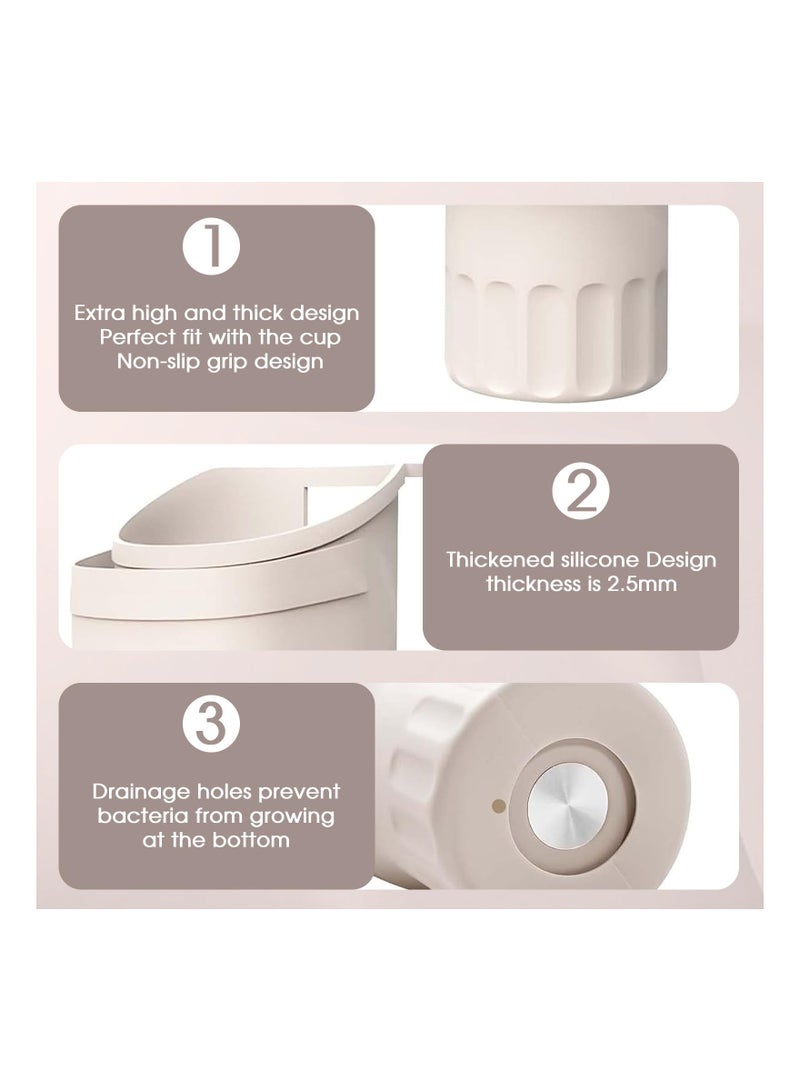 1

Extra high and thick design
Perfect fit with the cup
Non-slip grip design

2

Thickened silicone Design
thickness is 2.5mm

3

Drainage holes prevent
bacteria from growing
at the bottom