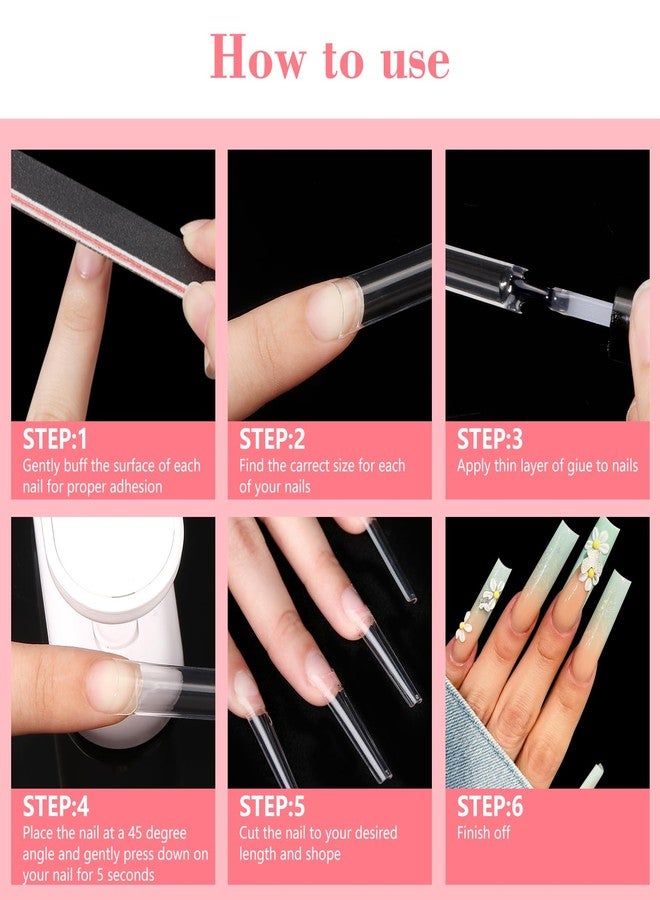 How to use

STEP:1
Gently buff the surface of each nail for proper adhesion

STEP:2
Find the carrect size for each of your nails

STEP:3
Apply thin layer of giue to nails

STEP:4
Place the nail at a 45 degree angle and gently press down on your nail for 5 seconds

STEP:5
Cut the nail to your desired length and shope

STEP:6
Finish off