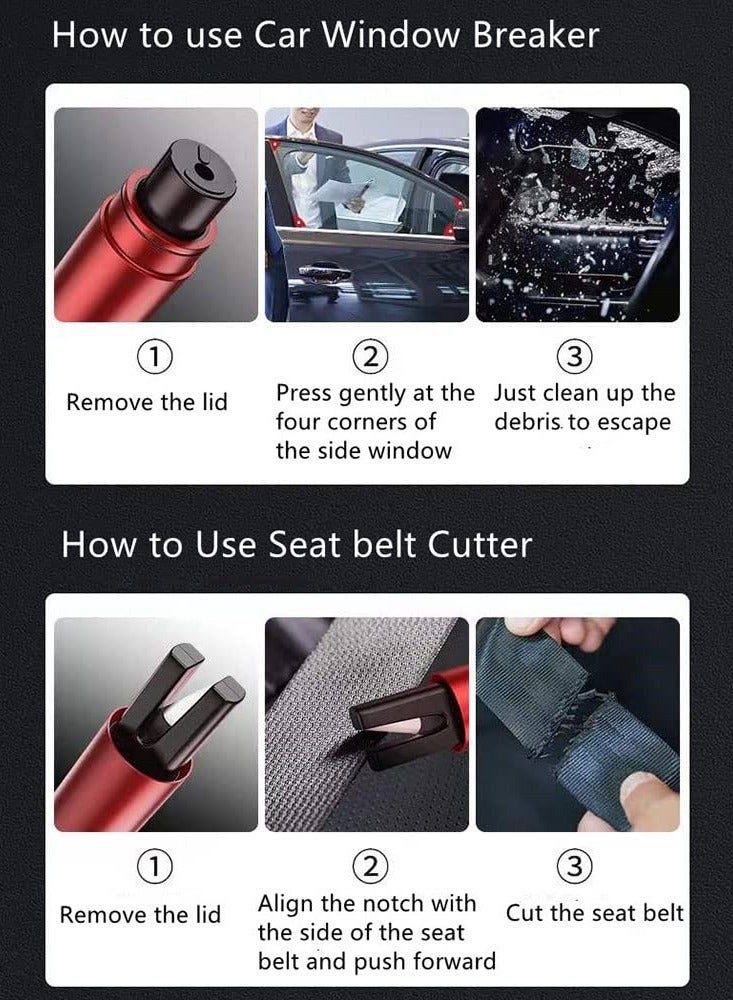 How to use Car Window Breaker

①
Remove the lid

②
Press gently at the four corners of the side window

③
Just clean up the debris. to escape

How to Use Seat belt Cutter

①
Remove the lid

②
Align the notch with the side of the seat belt and push forward

③
Cut the seat belt