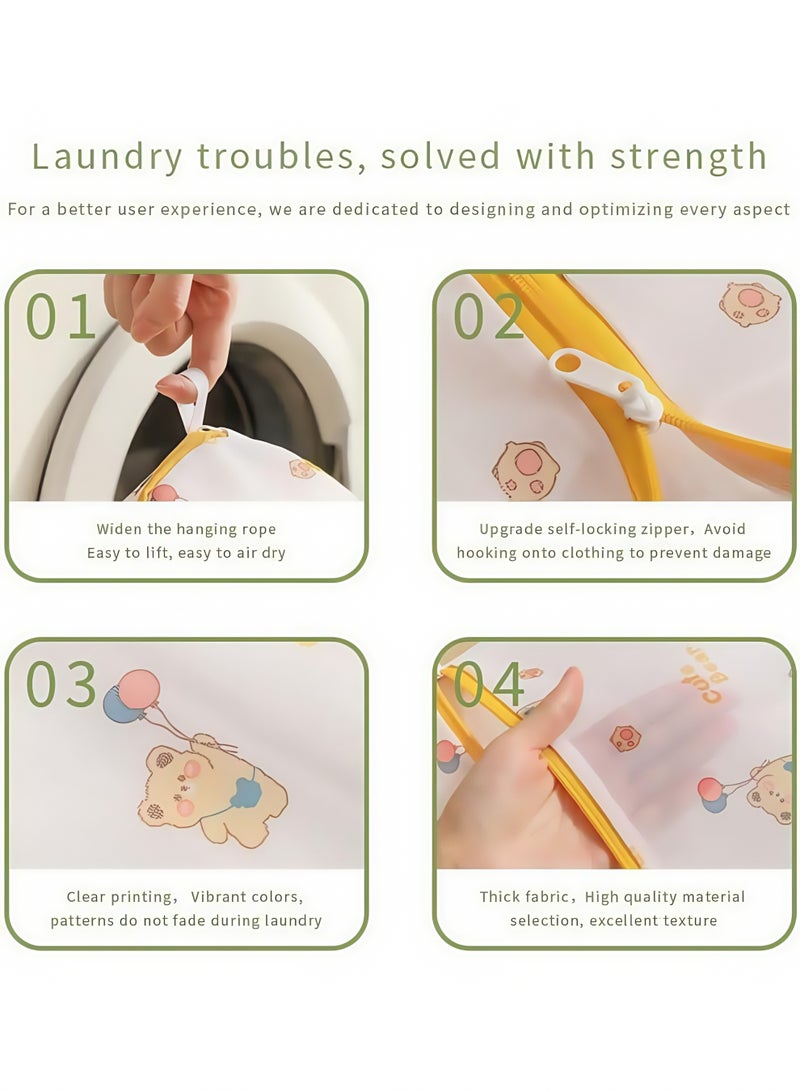 Laundry troubles, solved with strength

For a better user experience, we are dedicated to designing and optimizing every aspect

01

Widen the hanging rope
Easy to lift, easy to air dry

02

Upgrade self-locking zipper, Avoid hooking onto clothing to prevent damage

03

Clear printing, Vibrant colors, patterns do not fade during laundry

04

Cute Bear

Thick fabric, High quality material selection, excellent texture