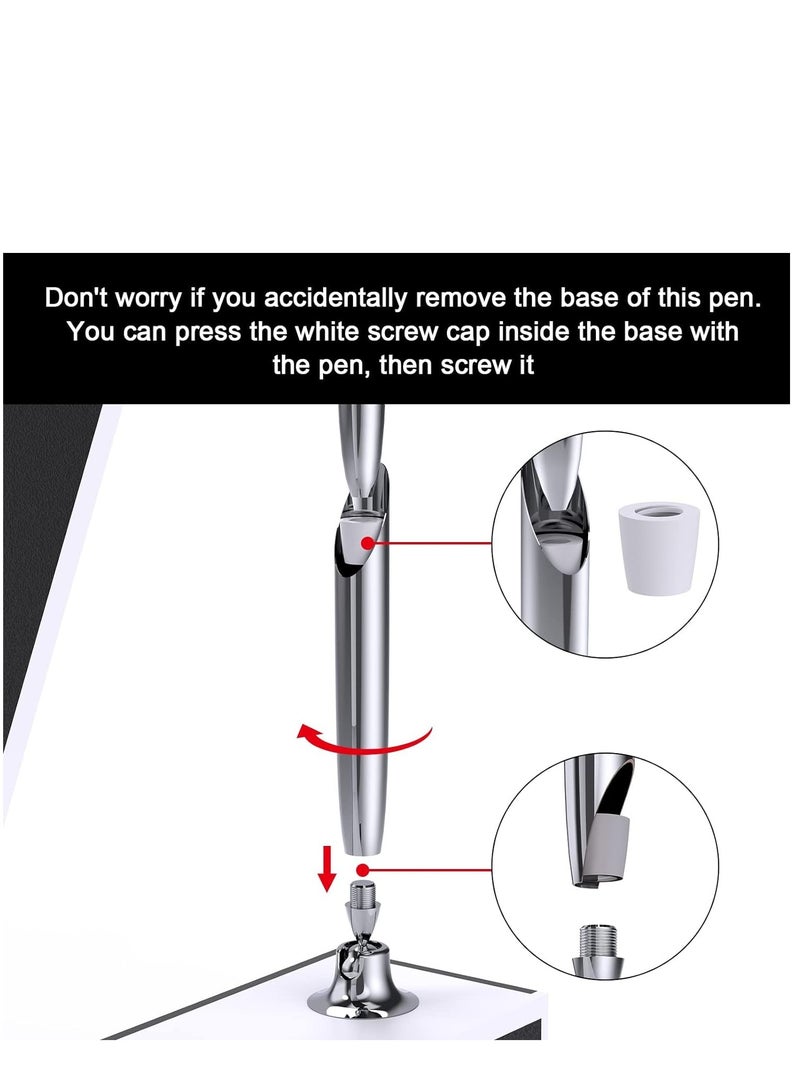 Don't worry if you accidentally remove the base of this pen. You can press the white screw cap inside the base with the pen, then screw it