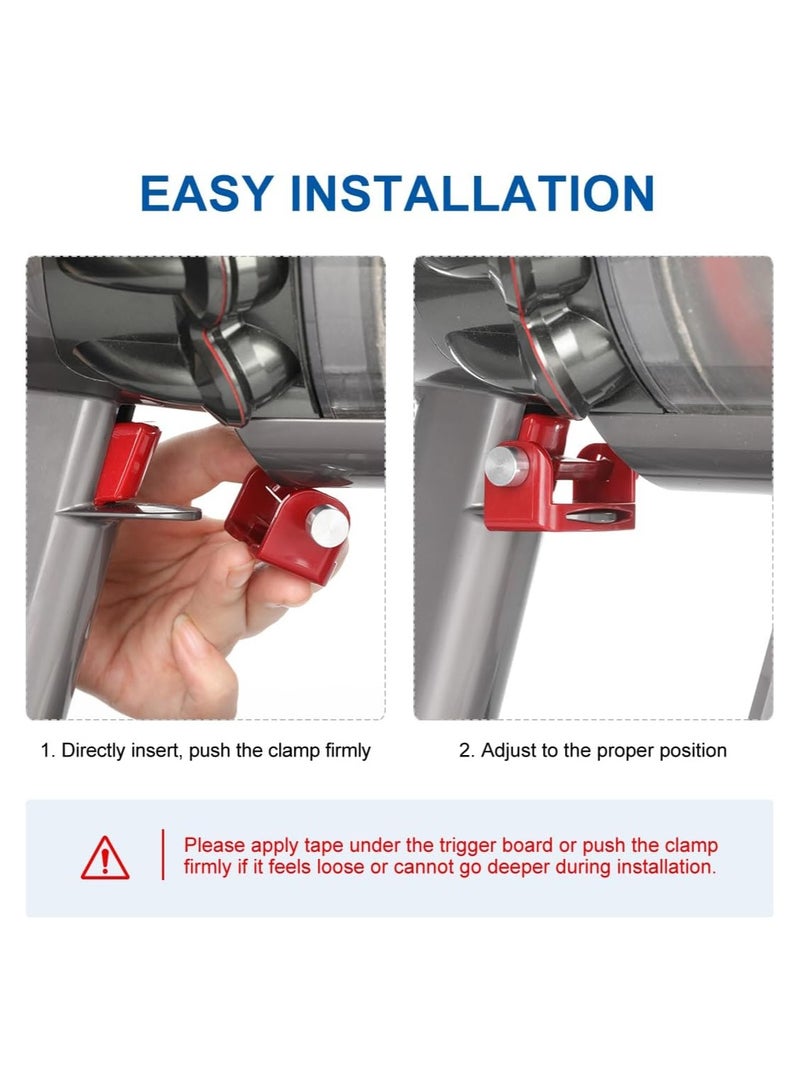 EASY INSTALLATION

1. Directly insert, push the clamp firmly

2. Adjust to the proper position

Please apply tape under the trigger board or push the clamp firmly if it feels loose or cannot go deeper during installation.