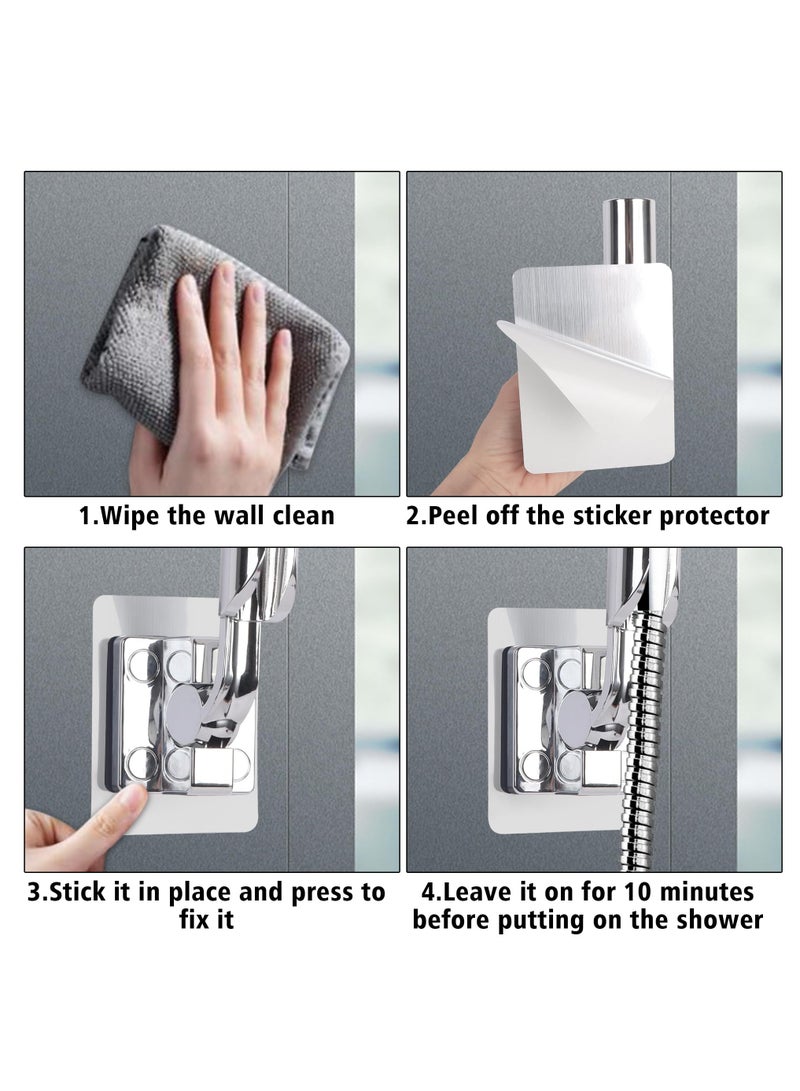 1.Wipe the wall clean

2.Peel off the sticker protector

3.Stick it in place and press to fix it

4.Leave it on for 10 minutes before putting on the shower