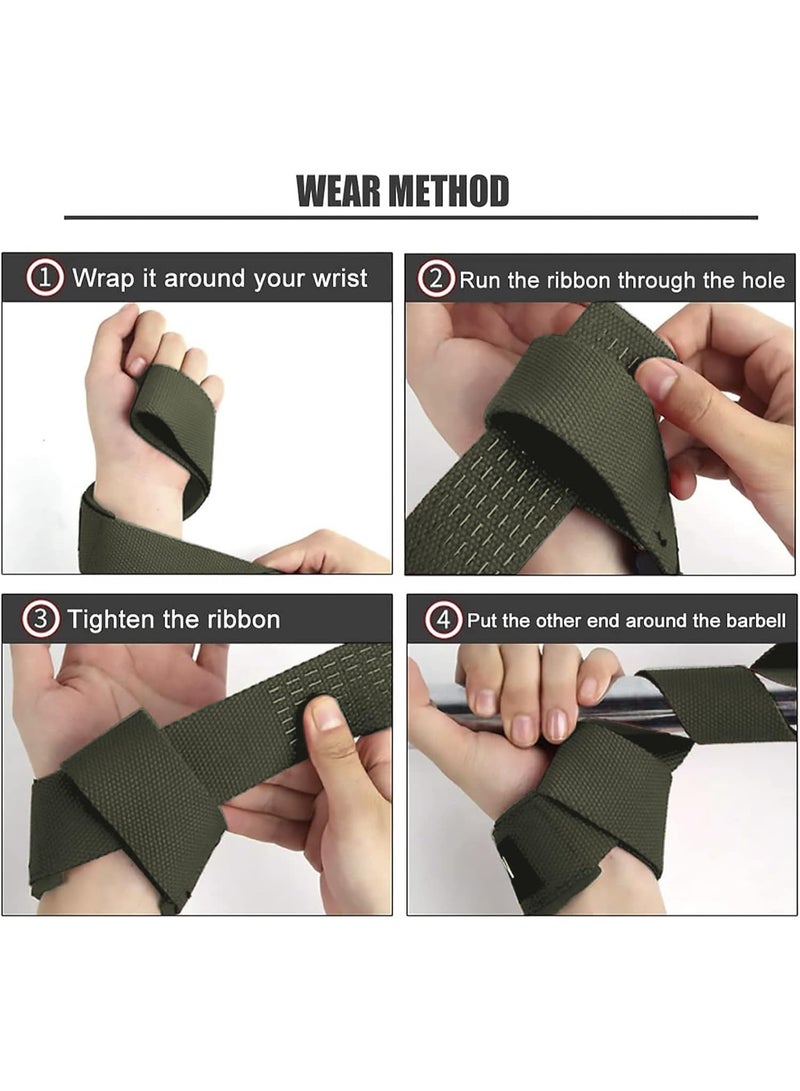 WEAR METHOD

1 Wrap it around your wrist

2 Run the ribbon through the hole

3 Tighten the ribbon

4 Put the other end around the barbell